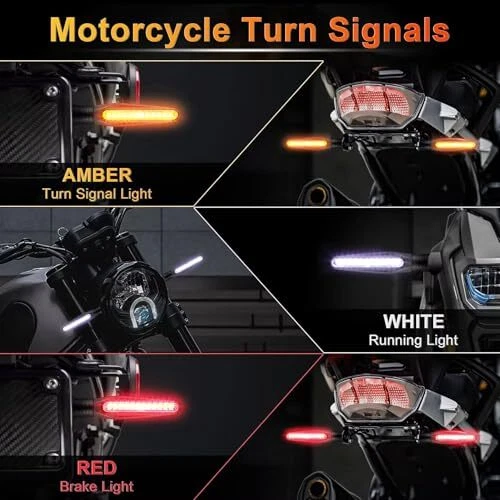 Motorcycle Turn Signals

AMBER
Turn Signal Light

WHITE
Running Light

RED
Brake Light