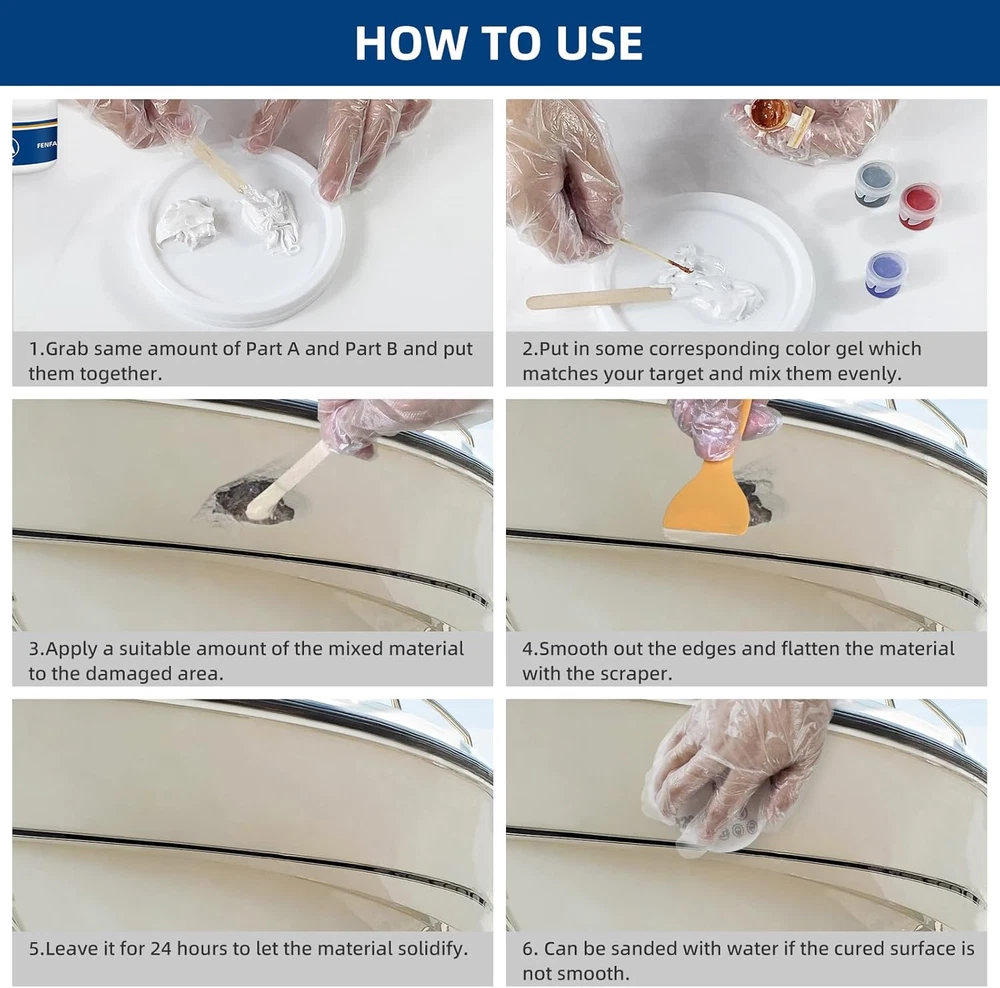 HOW TO USE

FENFA

1.Grab same amount of Part A and Part B and put them together.

2.Put in some corresponding color gel which matches your target and mix them evenly.

3.Apply a suitable amount of the mixed material to the damaged area.

4.Smooth out the edges and flatten the material with the scraper.

5.Leave it for 24 hours to let the material solidify.

6. Can be sanded with water if the cured surface is not smooth.