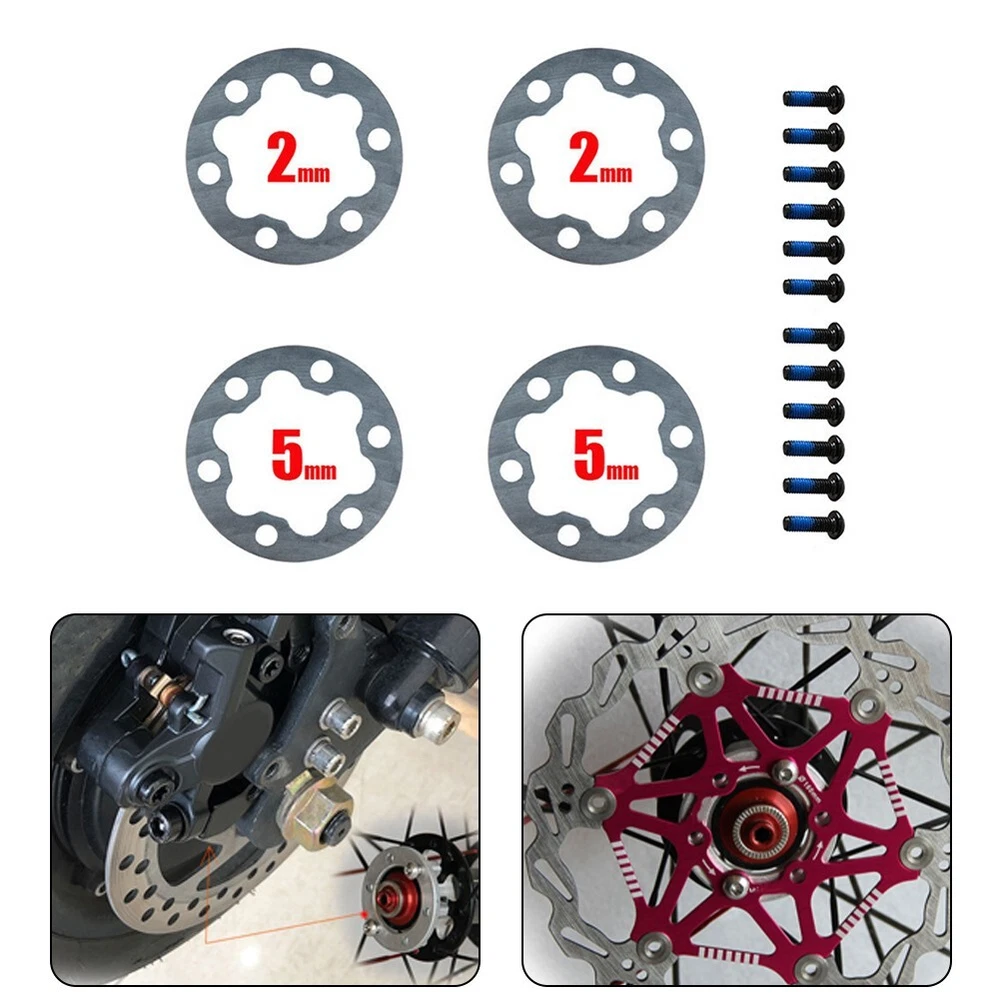 2mm

2mm

5mm

5mm