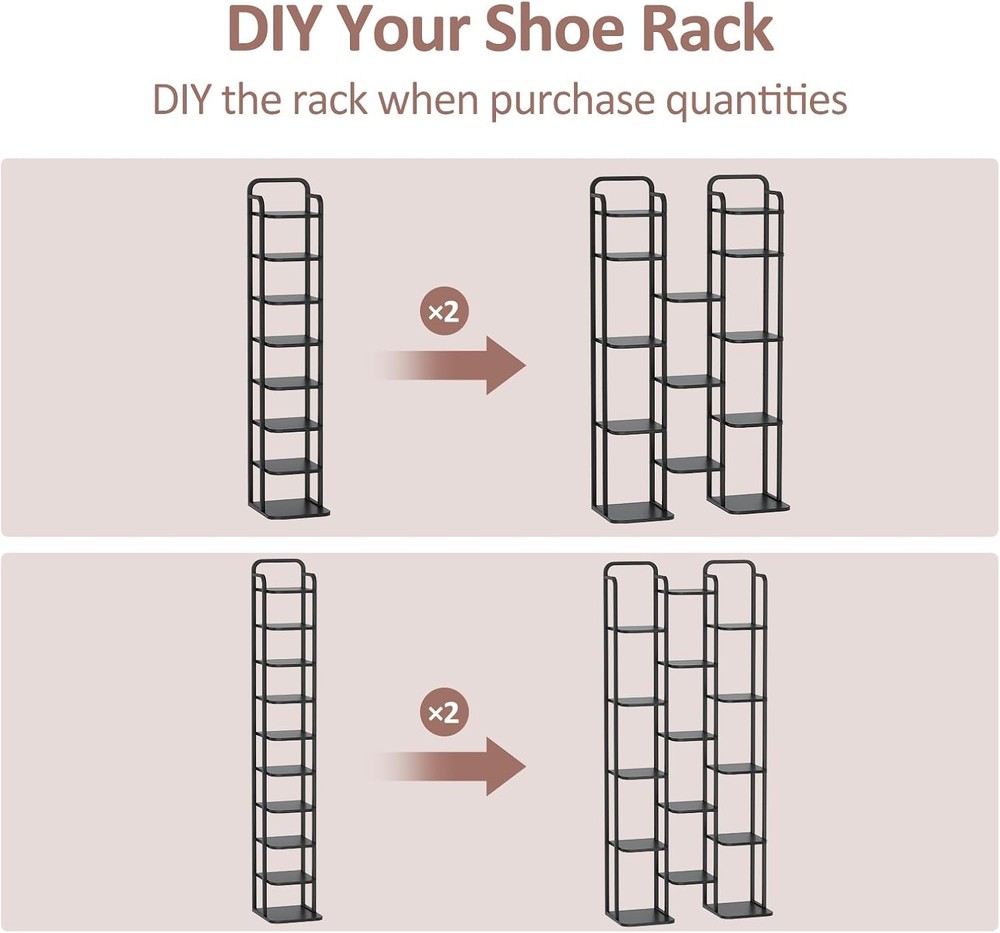 DIY Your Shoe Rack

DIY the rack when purchase quantities

×2

×2