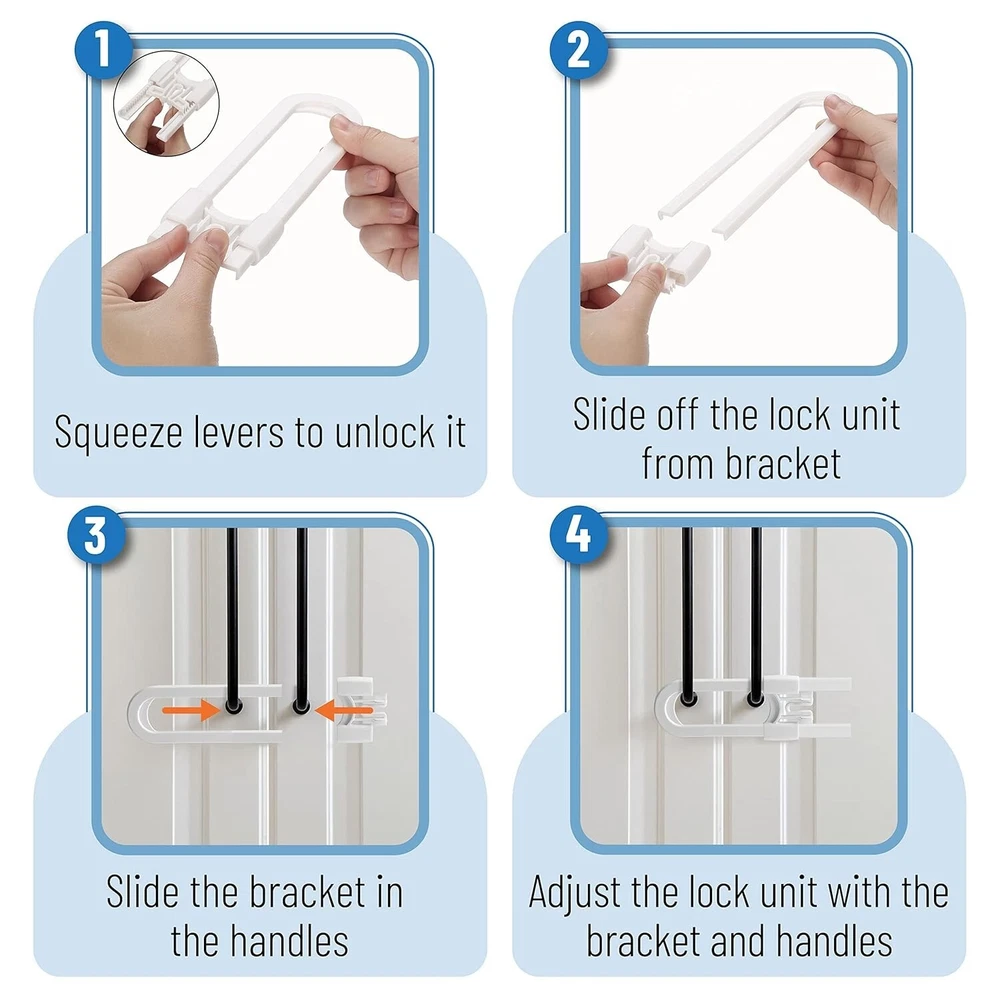 1

Squeeze levers to unlock it

2

Slide off the lock unit from bracket

3

Slide the bracket in the handles

4

Adjust the lock unit with the bracket and handles