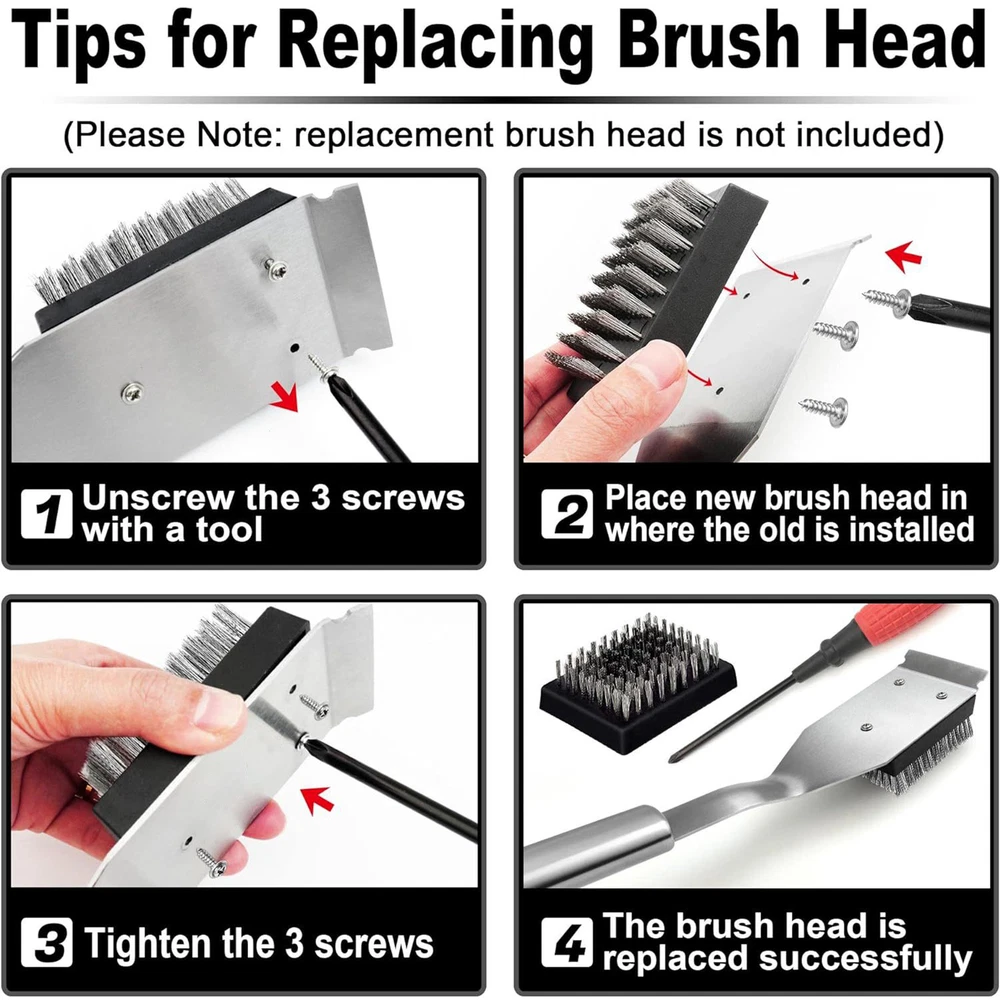 Tips for Replacing Brush Head

(Please Note: replacement brush head is not included)

1 Unscrew the 3 screws with a tool

2 Place new brush head in where the old is installed

3 Tighten the 3 screws

4 The brush head is replaced successfully