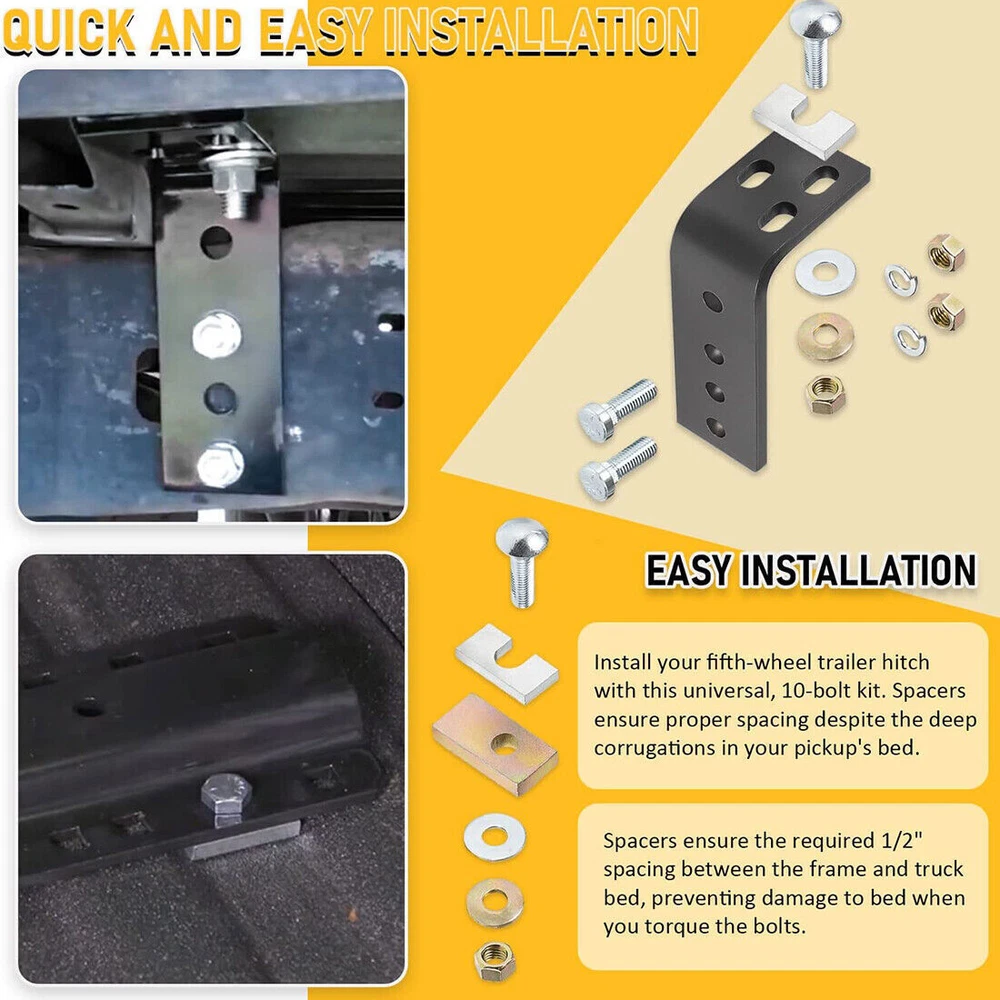 QUICK AND EASY INSTALLATION

EASY INSTALLATION

Install your fifth-wheel trailer hitch with this universal, 10-bolt kit. Spacers ensure proper spacing despite the deep corrugations in your pickup's bed.

Spacers ensure the required 1/2" spacing between the frame and truck bed, preventing damage to bed when you torque the bolts.