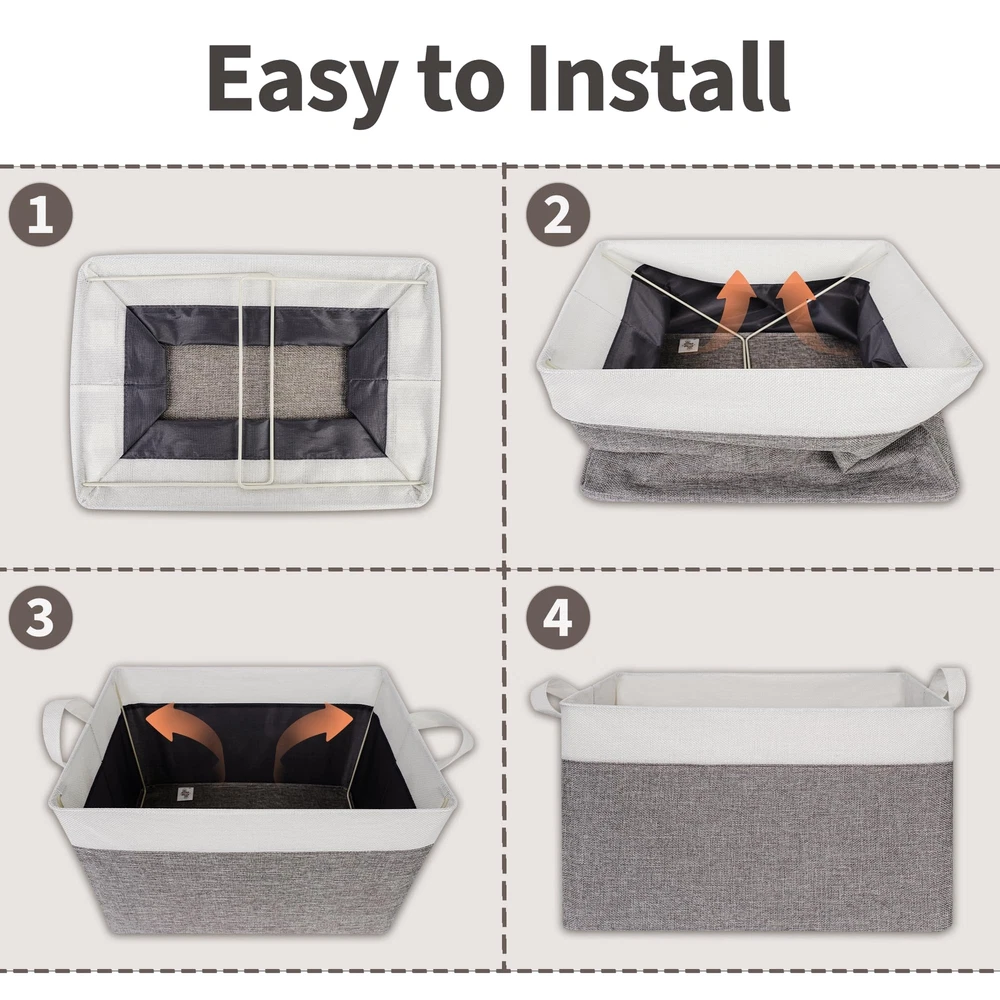 Easy to Install

1

2

3

4