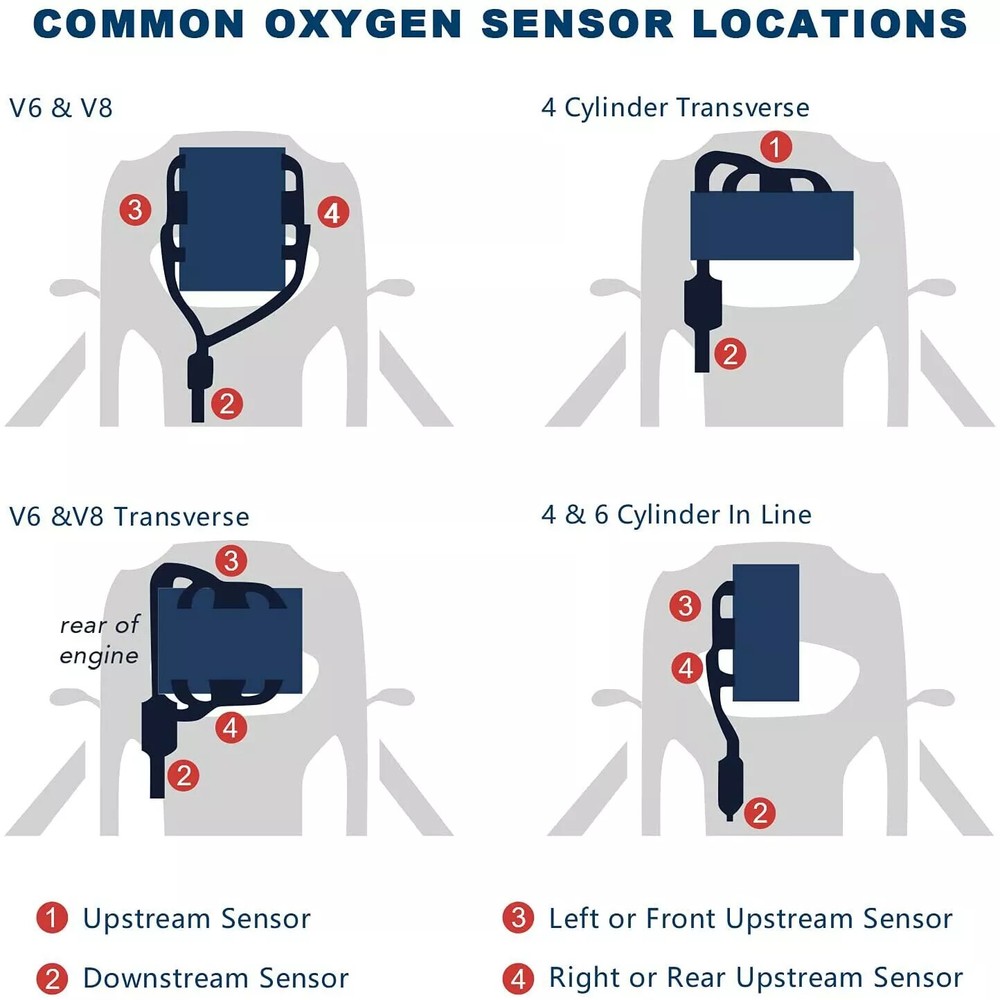 COMMON OXYGEN SENSOR LOCATIONS

V6 & V8

3

4

2

4 Cylinder Transverse

1

2

V6 &V8 Transverse

3

rear of engine

4

2

4 & 6 Cylinder In Line

3

4

2

1 Upstream Sensor

2 Downstream Sensor

3 Left or Front Upstream Sensor

4 Right or Rear Upstream Sensor