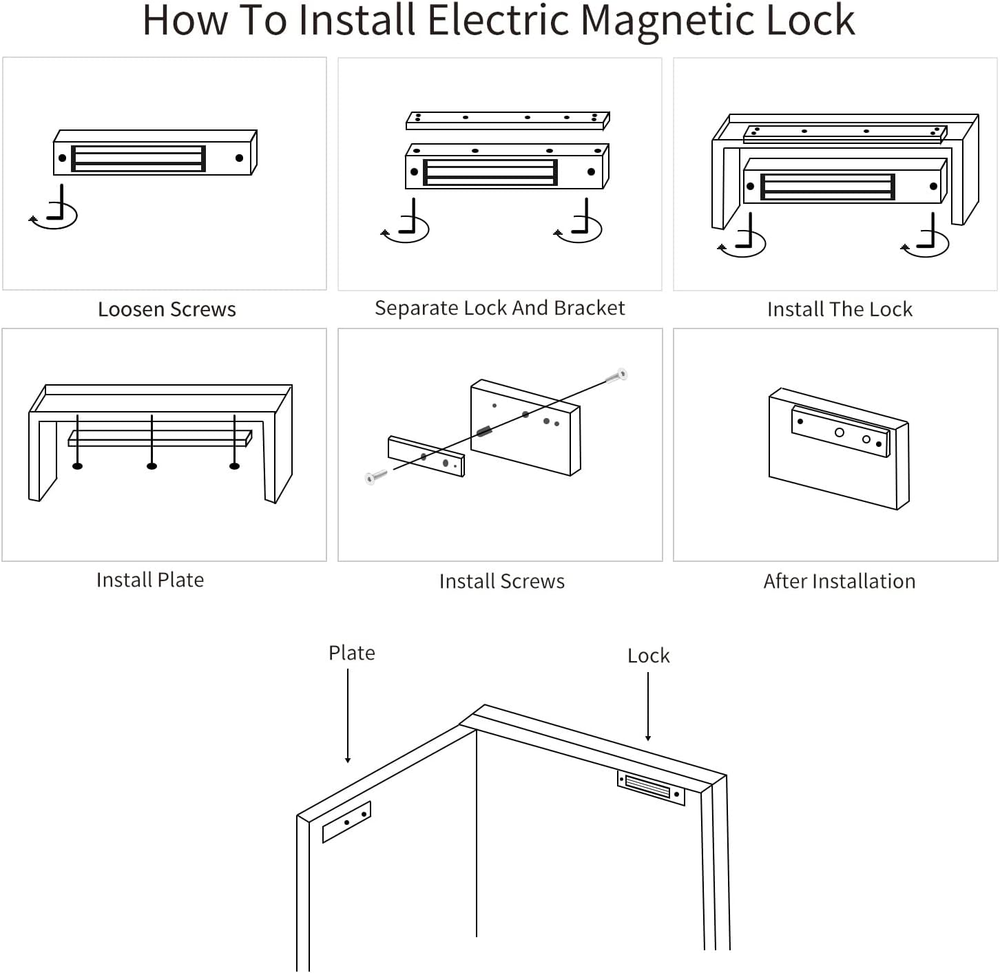 How To Install Electric Magnetic Lock

Loosen Screws

Separate Lock And Bracket

Install The Lock

Install Plate

Install Screws

After Installation

Plate

Lock