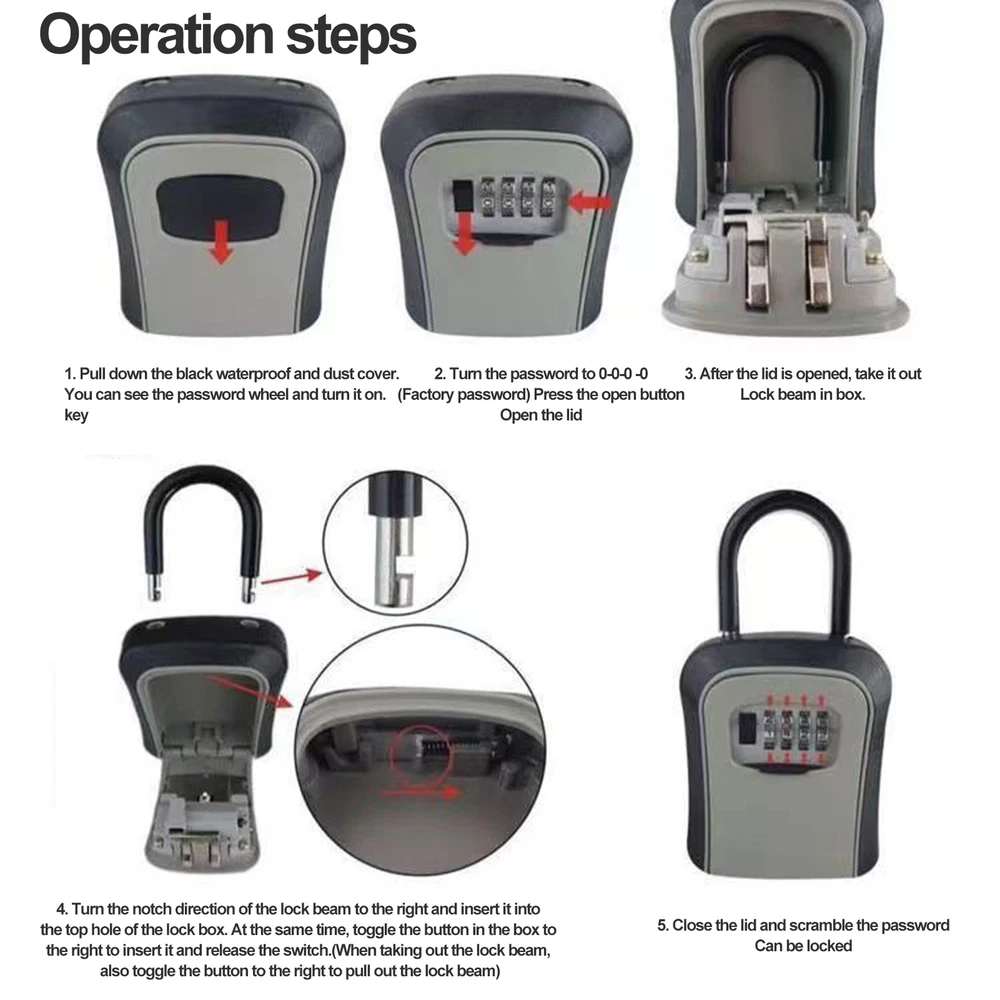 Operation steps

1. Pull down the black waterproof and dust cover. You can see the password wheel and turn it on. key

2. Turn the password to 0-0-0 -0 (Factory password) Press the open button Open the lid

3. After the lid is opened, take it out Lock beam in box.

4. Turn the notch direction of the lock beam to the right and insert it into the top hole of the lock box. At the same time, toggle the button in the box to the right to insert it and release the switch.(When taking out the lock beam, also toggle the button to the right to pull out the lock beam)

5. Close the lid and scramble the password Can be locked