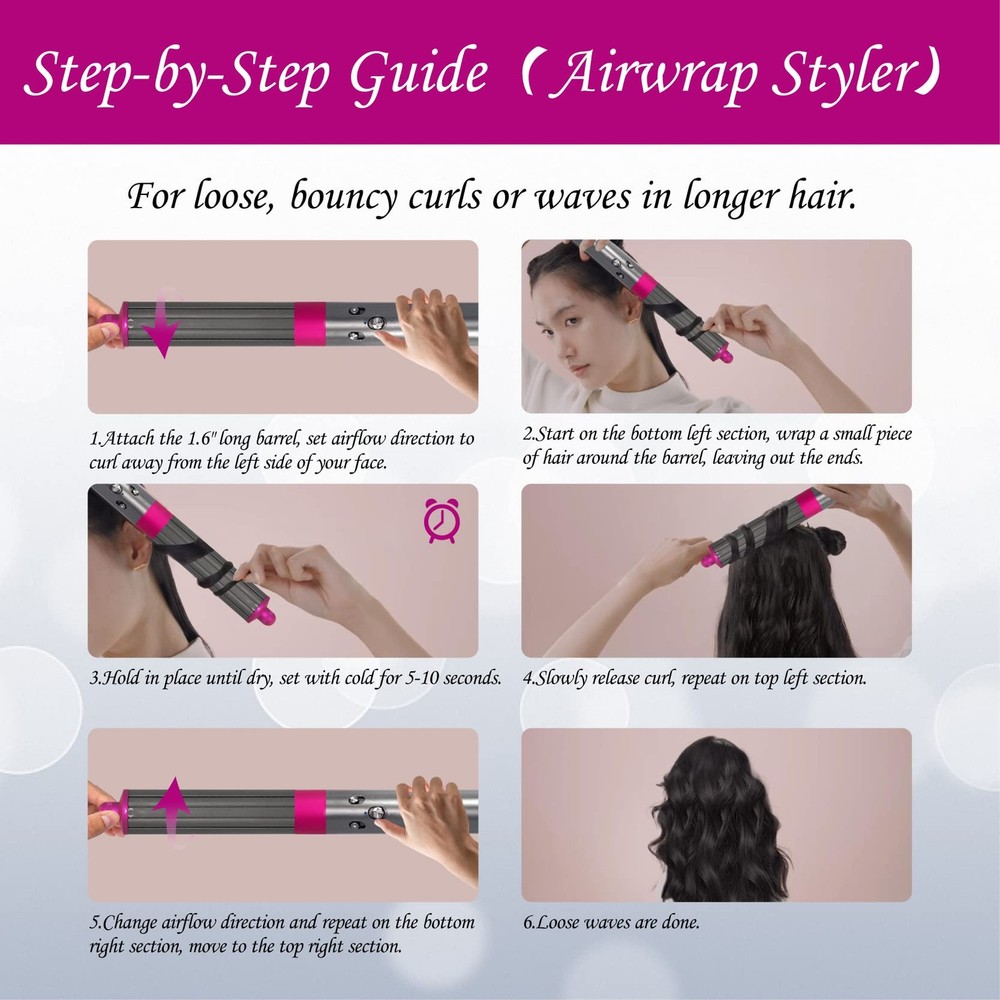 Step-by-Step Guide（Airwrap Styler）

For loose, bouncy curls or waves in longer hair.

1.Attach the 1.6" long barrel, set airflow direction to curl away from the left side of your face.

2.Start on the bottom left section, wrap a small piece of hair around the barrel, leaving out the ends.

3.Hold in place until dry, set with cold for 5-10 seconds.

4.Slowly release curl, repeat on top left section.

5.Change airflow direction and repeat on the bottom right section, move to the top right section.

6.Loose waves are done.