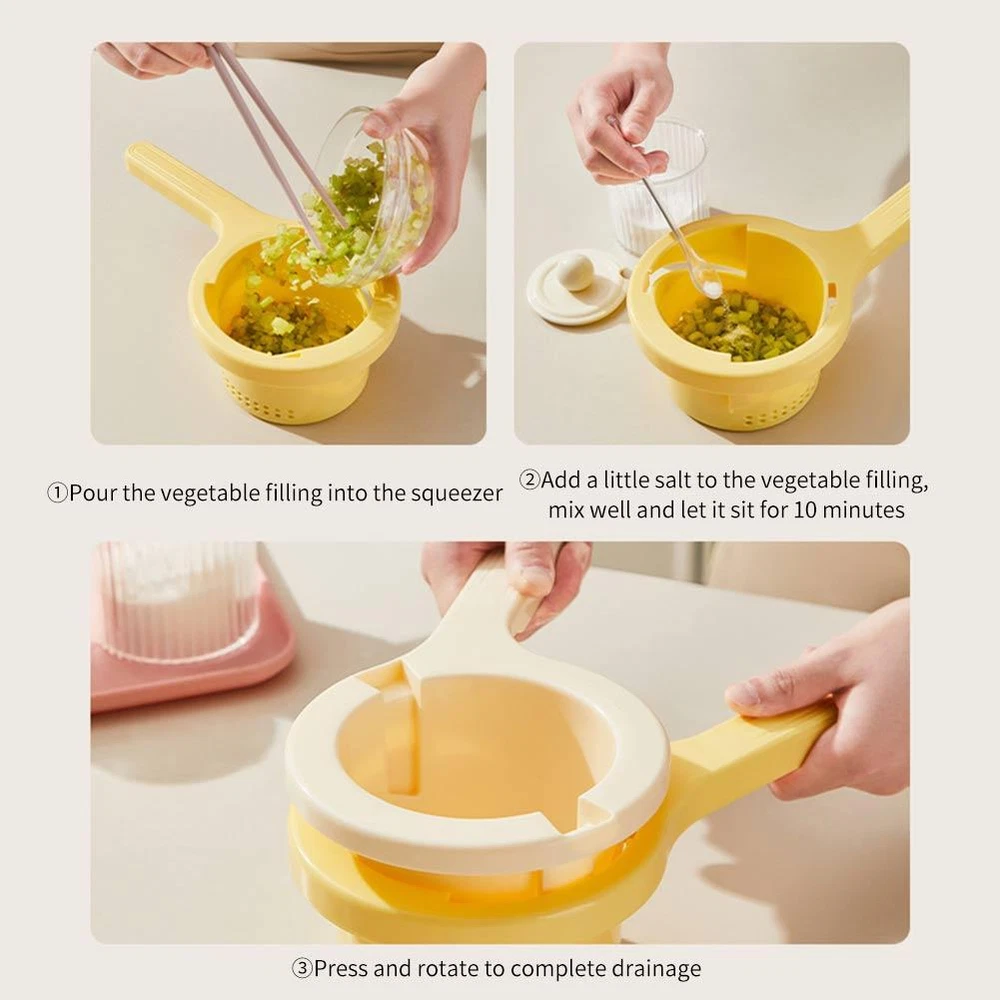 ①Pour the vegetable filling into the squeezer

②Add a little salt to the vegetable filling, mix well and let it sit for 10 minutes

③Press and rotate to complete drainage