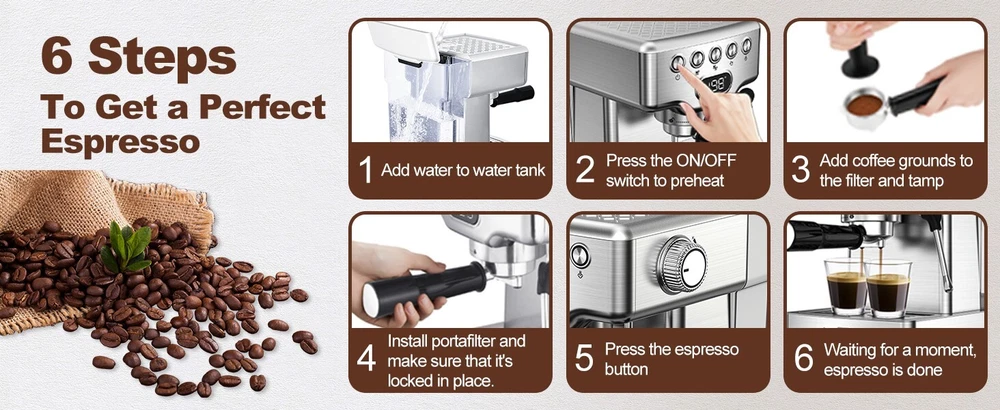 6 Steps
To Get a Perfect Espresso

1 Add water to water tank

2 Press the ON/OFF switch to preheat

3 Add coffee grounds to the filter and tamp

4 Install portafilter and make sure that it's locked in place.

5 Press the espresso button

6 Waiting for a moment, espresso is done