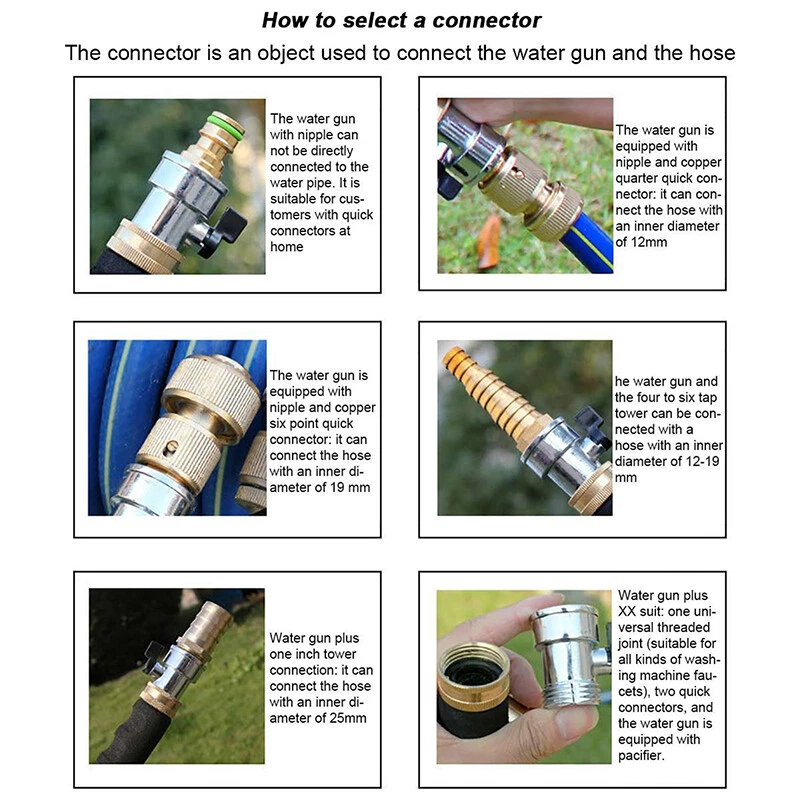 How to select a connector

The connector is an object used to connect the water gun and the hose

The water gun with nipple can not be directly connected to the water pipe. It is suitable for customers with quick connectors at home

The water gun is equipped with nipple and copper quarter quick connector: it can connect the hose with an inner diameter of 12mm

The water gun is equipped with nipple and copper six point quick connector: it can connect the hose with an inner diameter of 19 mm

he water gun and the four to six tap tower can be connected with a hose with an inner diameter of 12-19 mm

Water gun plus one inch tower connection: it can connect the hose with an inner diameter of 25mm

Water gun plus XX suit: one universal threaded joint (suitable for all kinds of washing machine faucets), two quick connectors, and the water gun is equipped with pacifier.