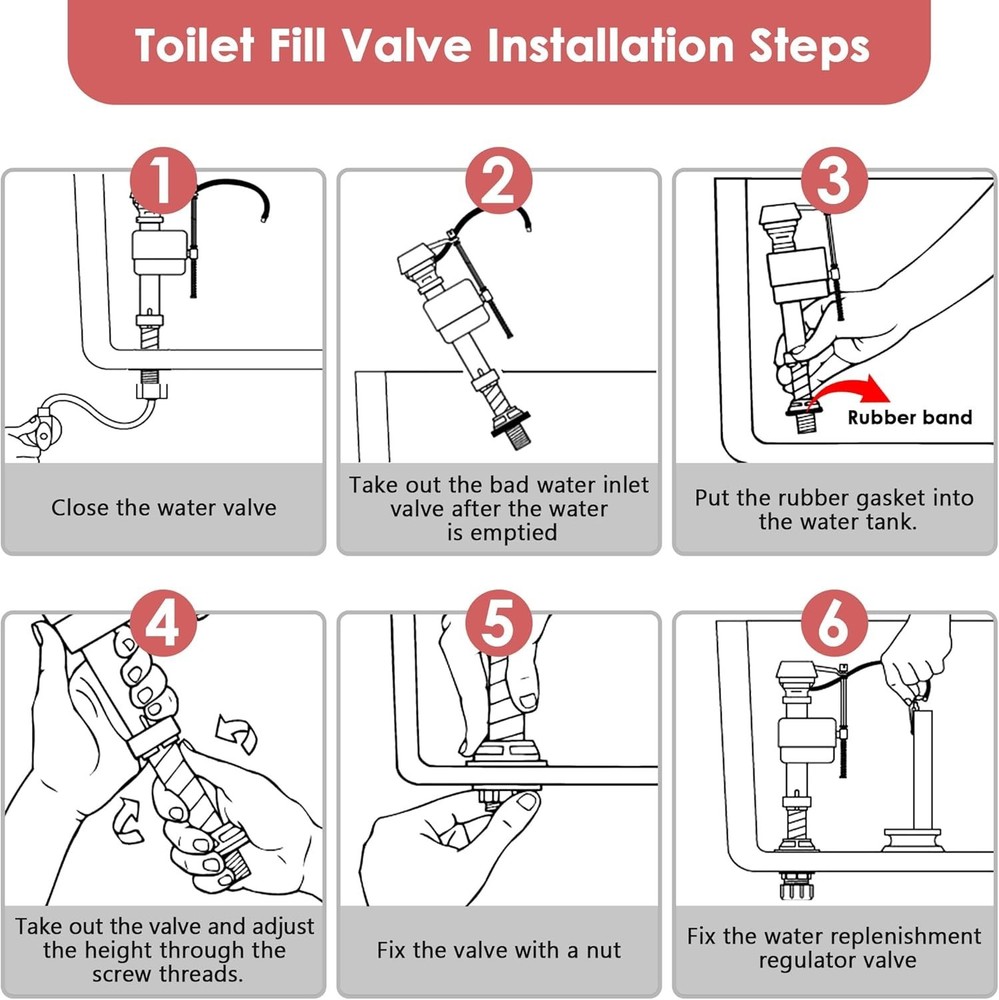 Toilet Fill Valve Installation Steps

1

Close the water valve

2

Take out the bad water inlet valve after the water is emptied

3

Rubber band

Put the rubber gasket into the water tank.

4

Take out the valve and adjust the height through the screw threads.

5

Fix the valve with a nut

6

Fix the water replenishment regulator valve