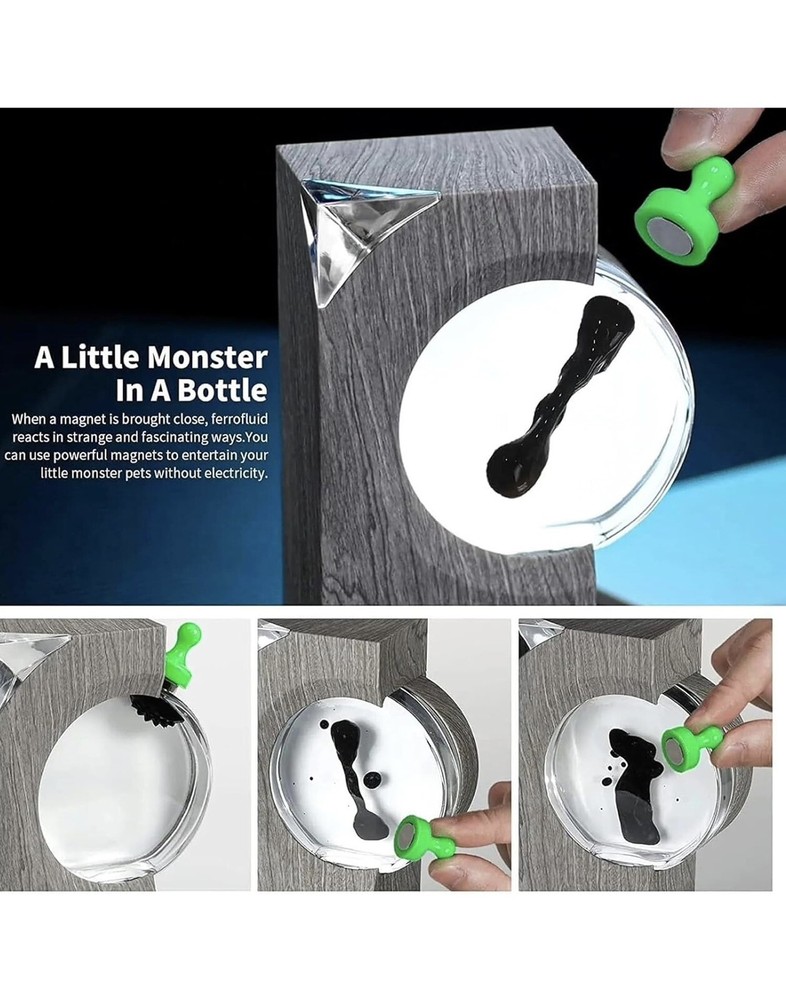 A Little Monster In A Bottle

When a magnet is brought close, ferrofluid reacts in strange and fascinating ways.You can use powerful magnets to entertain your little monster pets without electricity.