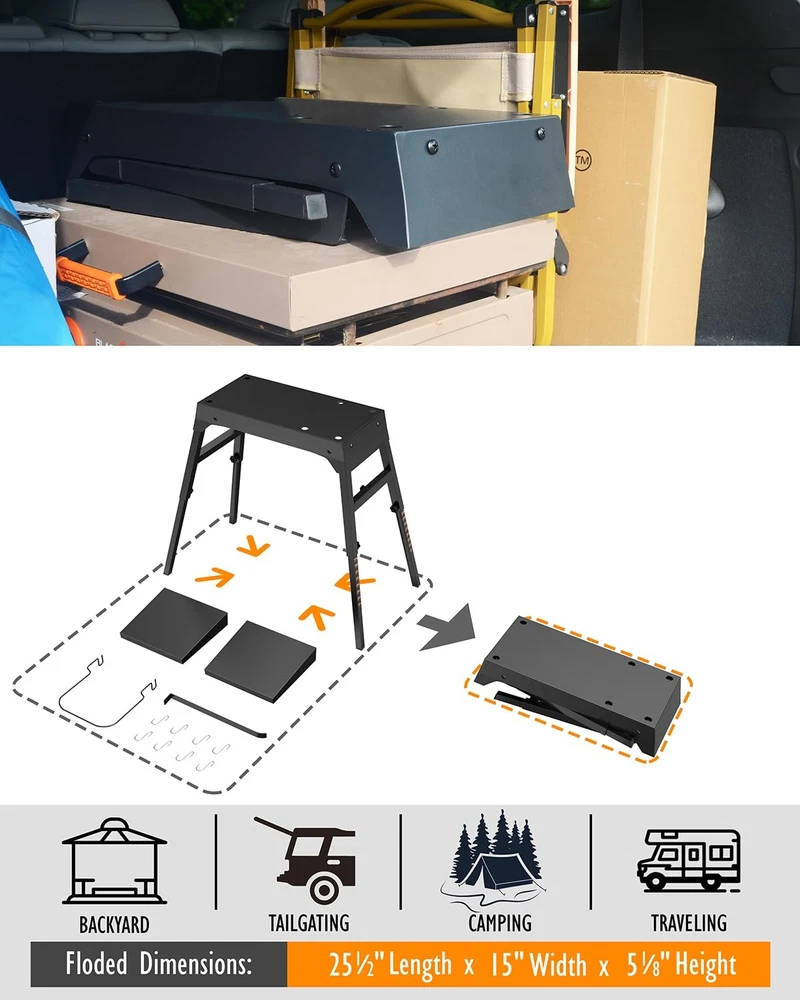 TM

BACKYARD

TAILGATING

CAMPING

TRAVELING

Floded Dimensions: 25½" Length x 15" Width x 5⅛" Height