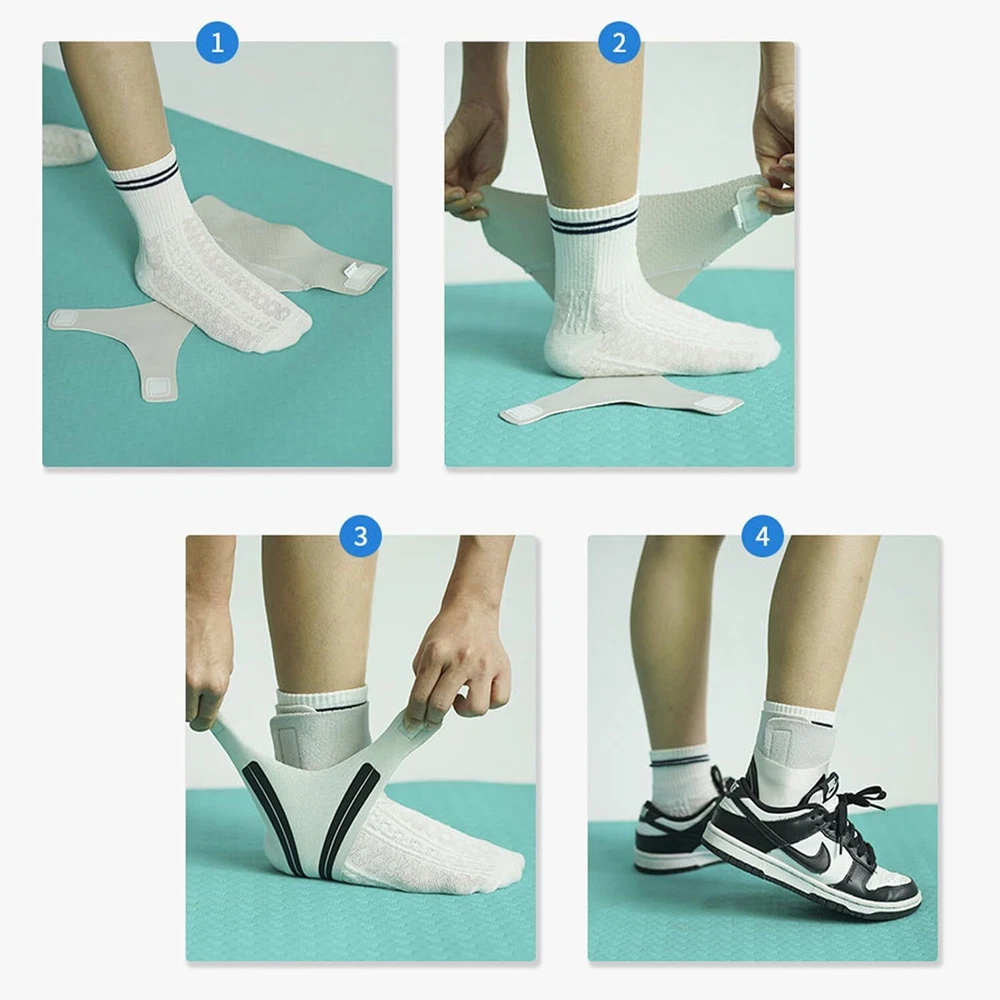 1

2

3

4