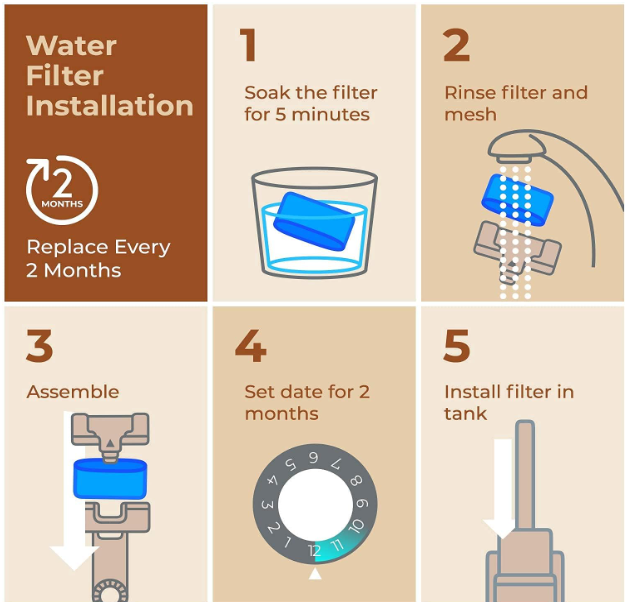 Water Filter Installation

2 MONTHS

Replace Every 2 Months

1

Soak the filter for 5 minutes

2

Rinse filter and mesh

3

Assemble

4

Set date for 2 months

1 2 3 4 5 6 7 8 9 10 11 12

5

Install filter in tank