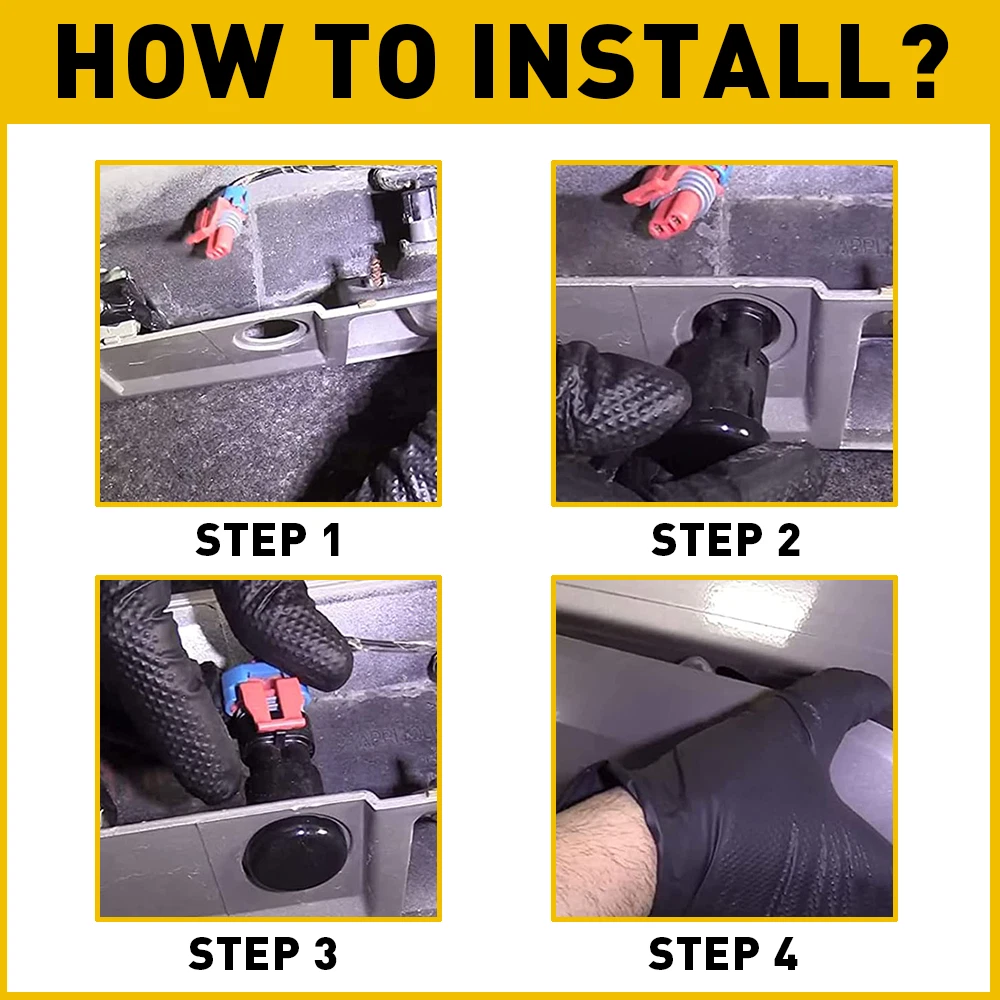 HOW TO INSTALL?

STEP 1

STEP 2

STEP 3

STEP 4