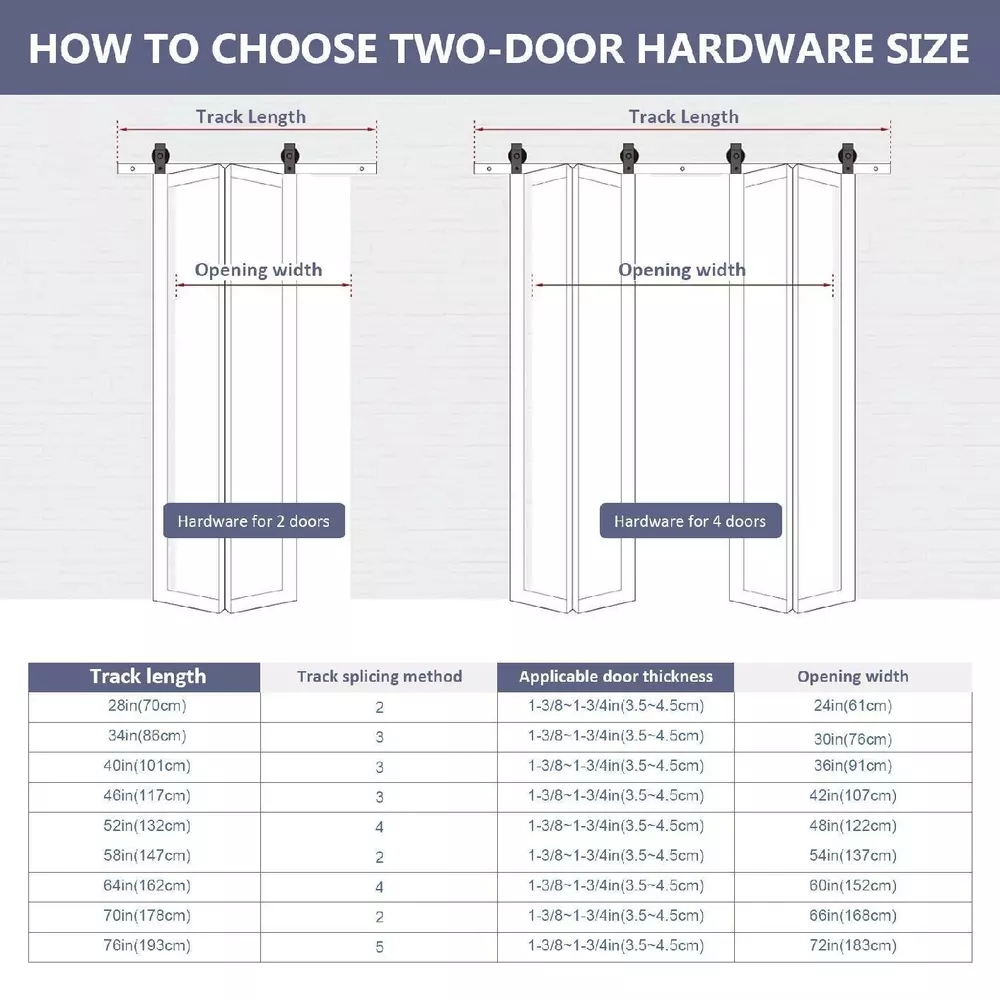 HOW TO CHOOSE TWO-DOOR HARDWARE SIZE

Track Length

Opening width

Hardware for 2 doors

Track Length

Opening width

Hardware for 4 doors

| Track length | Track splicing method | Applicable door thickness | Opening width |
|---|---|---|---|
| 28in(70cm) | 2 | 1-3/8~1-3/4in(3.5~4.5cm) | 24in(61cm) |
| 34in(86cm) | 3 | 1-3/8~1-3/4in(3.5~4.5cm) | 30in(76cm) |
| 40in(101cm) | 3 | 1-3/8~1-3/4in(3.5~4.5cm) | 36in(91cm) |
| 46in(117cm) | 3 | 1-3/8~1-3/4in(3.5~4.5cm) | 42in(107cm) |
| 52in(132cm) | 4 | 1-3/8~1-3/4in(3.5~4.5cm) | 48in(122cm) |
| 58in(147cm) | 2 | 1-3/8~1-3/4in(3.5~4.5cm) | 54in(137cm) |
| 64in(162cm) | 4 | 1-3/8~1-3/4in(3.5~4.5cm) | 60in(152cm) |
| 70in(178cm) | 2 | 1-3/8~1-3/4in(3.5~4.5cm) | 66in(168cm) |
| 76in(193cm) | 5 | 1-3/8~1-3/4in(3.5~4.5cm) | 72in(183cm) |