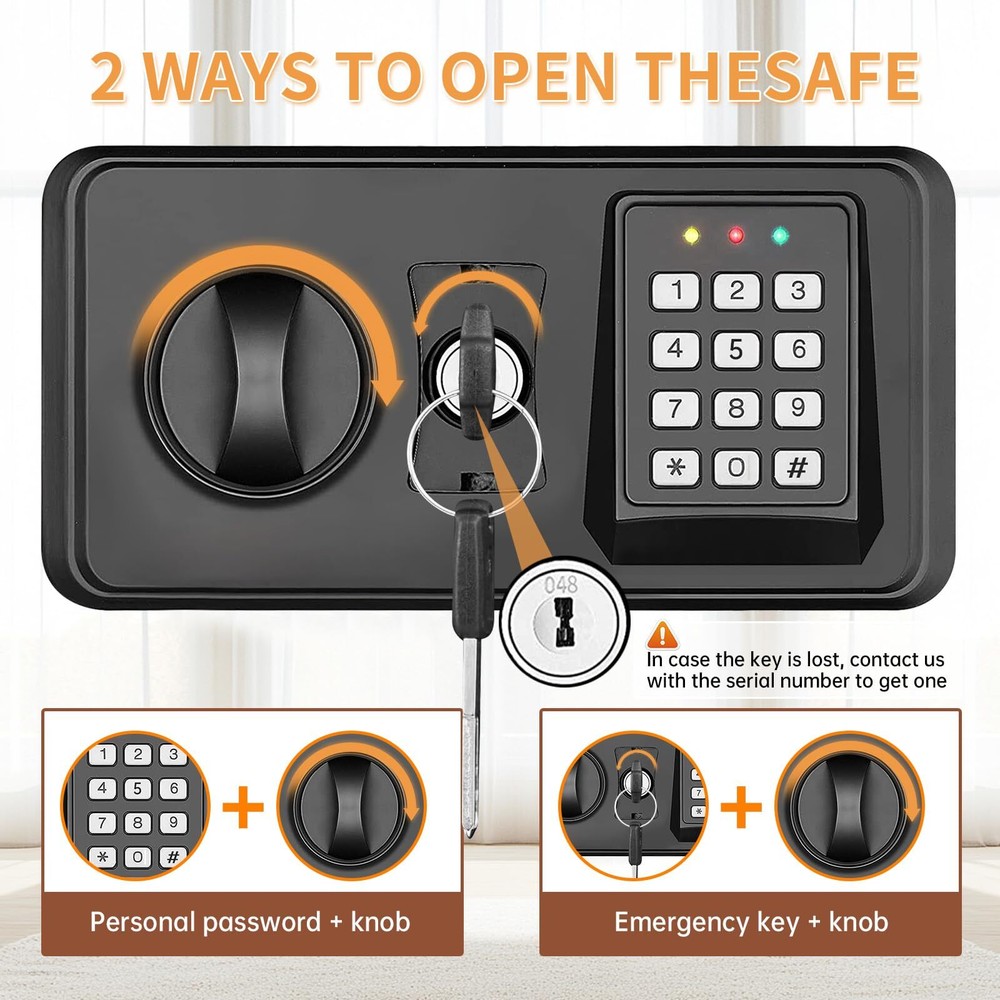 2 WAYS TO OPEN THESAFE

1 2 3
4 5 6
7 8 9
* 0 #

048

In case the key is lost, contact us with the serial number to get one

1 2 3
4 5 6
7 8 9
* 0 #

+

Personal password + knob

+

Emergency key + knob