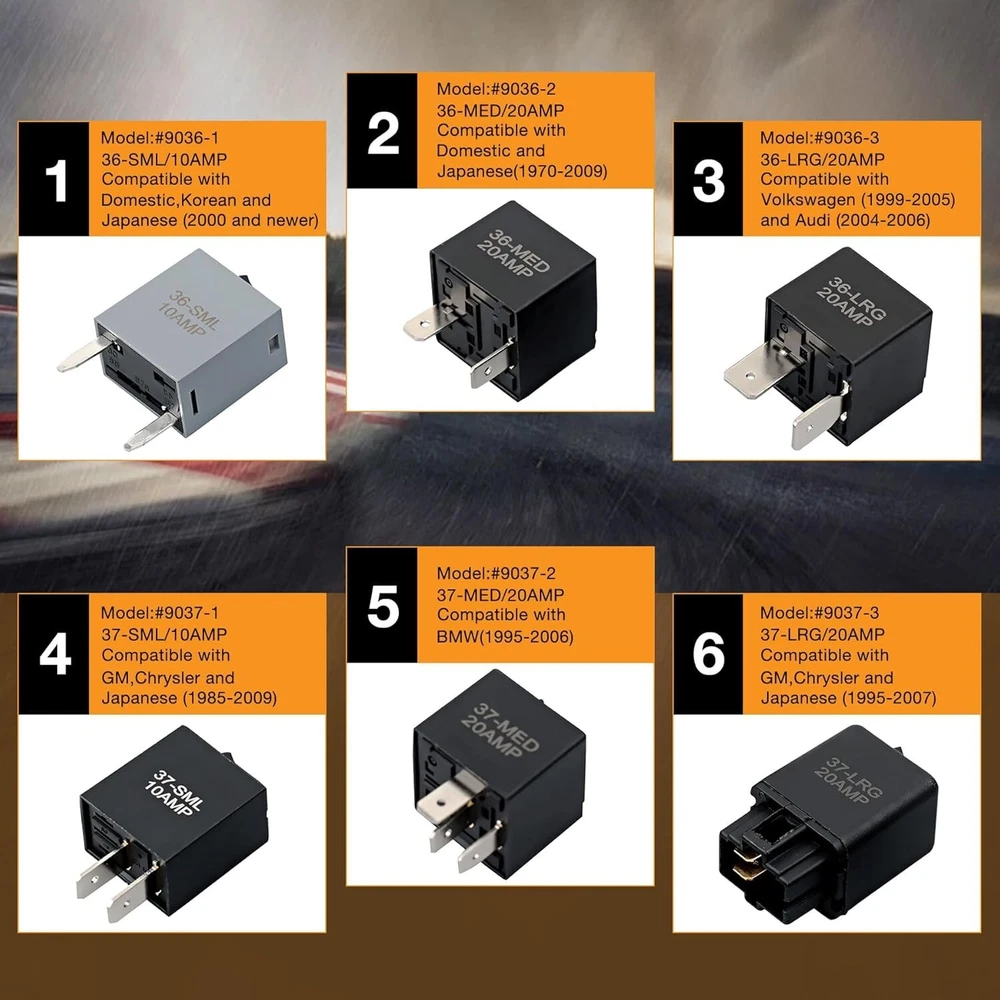 1
Model:#9036-1
36-SML/10AMP
Compatible with
Domestic,Korean and
Japanese (2000 and newer)

36-SML
10AMP

2
Model:#9036-2
36-MED/20AMP
Compatible with
Domestic and
Japanese(1970-2009)

36-MED
20AMP

3
Model:#9036-3
36-LRG/20AMP
Compatible with
Volkswagen (1999-2005)
and Audi (2004-2006)

36-LRG
20AMP

4
Model:#9037-1
37-SML/10AMP
Compatible with
GM,Chrysler and
Japanese (1985-2009)

37-SML
10AMP

5
Model:#9037-2
37-MED/20AMP
Compatible with
BMW(1995-2006)

37-MED
20AMP

6
Model:#9037-3
37-LRG/20AMP
Compatible with
GM,Chrysler and
Japanese (1995-2007)

37-LRG
20AMP