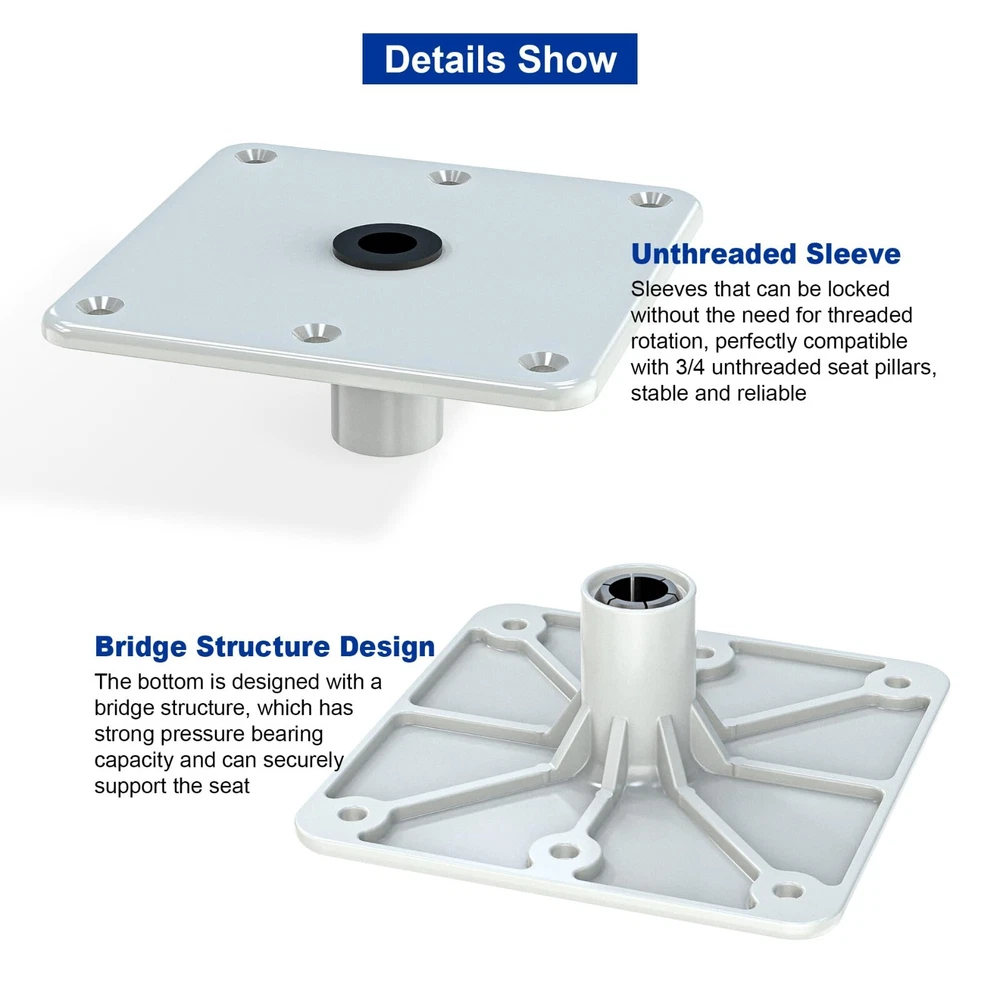 Details Show

Unthreaded Sleeve
Sleeves that can be locked without the need for threaded rotation, perfectly compatible with 3/4 unthreaded seat pillars, stable and reliable

Bridge Structure Design
The bottom is designed with a bridge structure, which has strong pressure bearing capacity and can securely support the seat