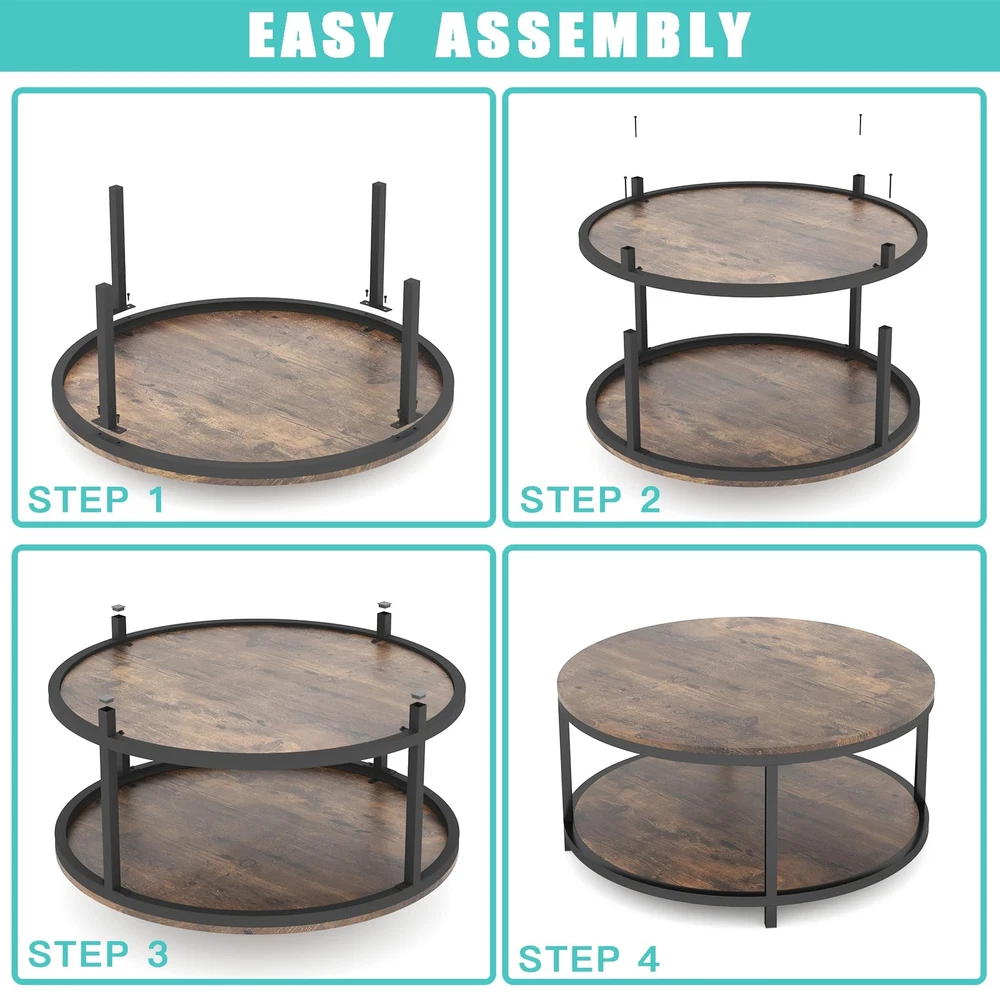 EASY ASSEMBLY

STEP 1

STEP 2

STEP 3

STEP 4