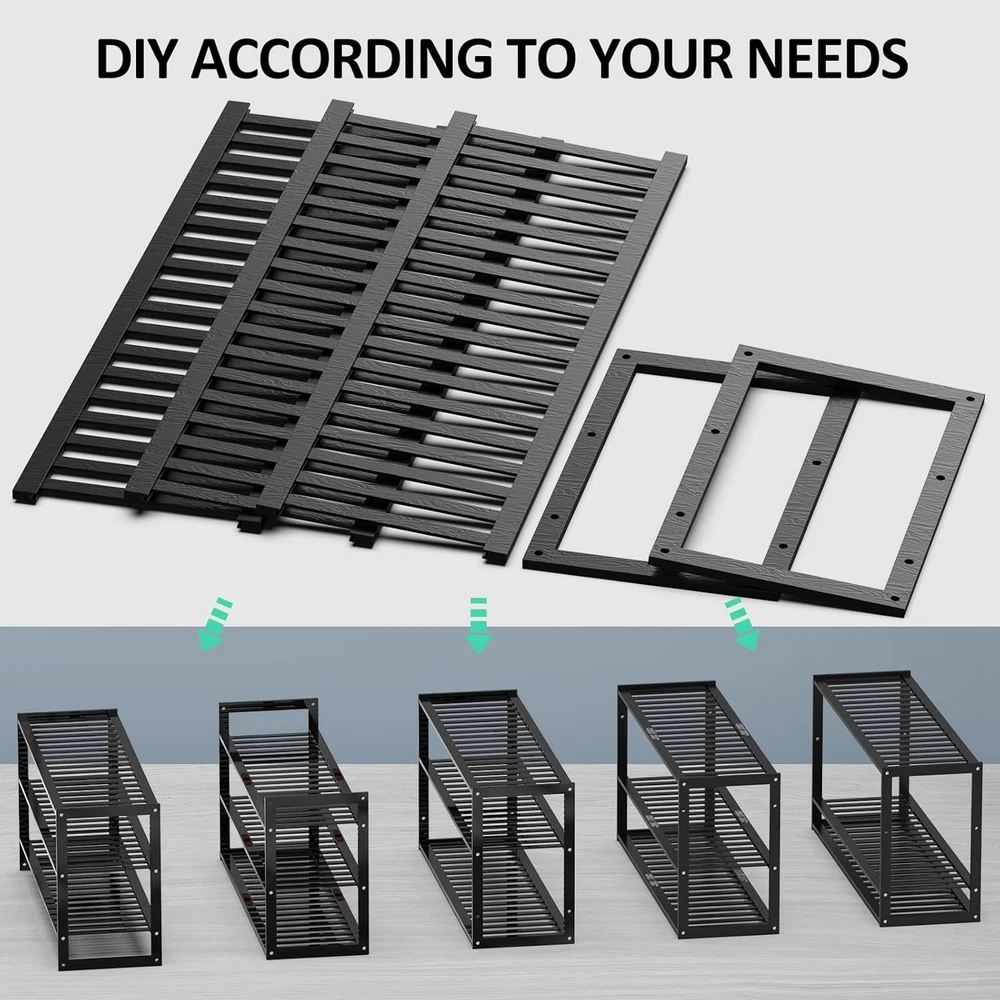 DIY ACCORDING TO YOUR NEEDS