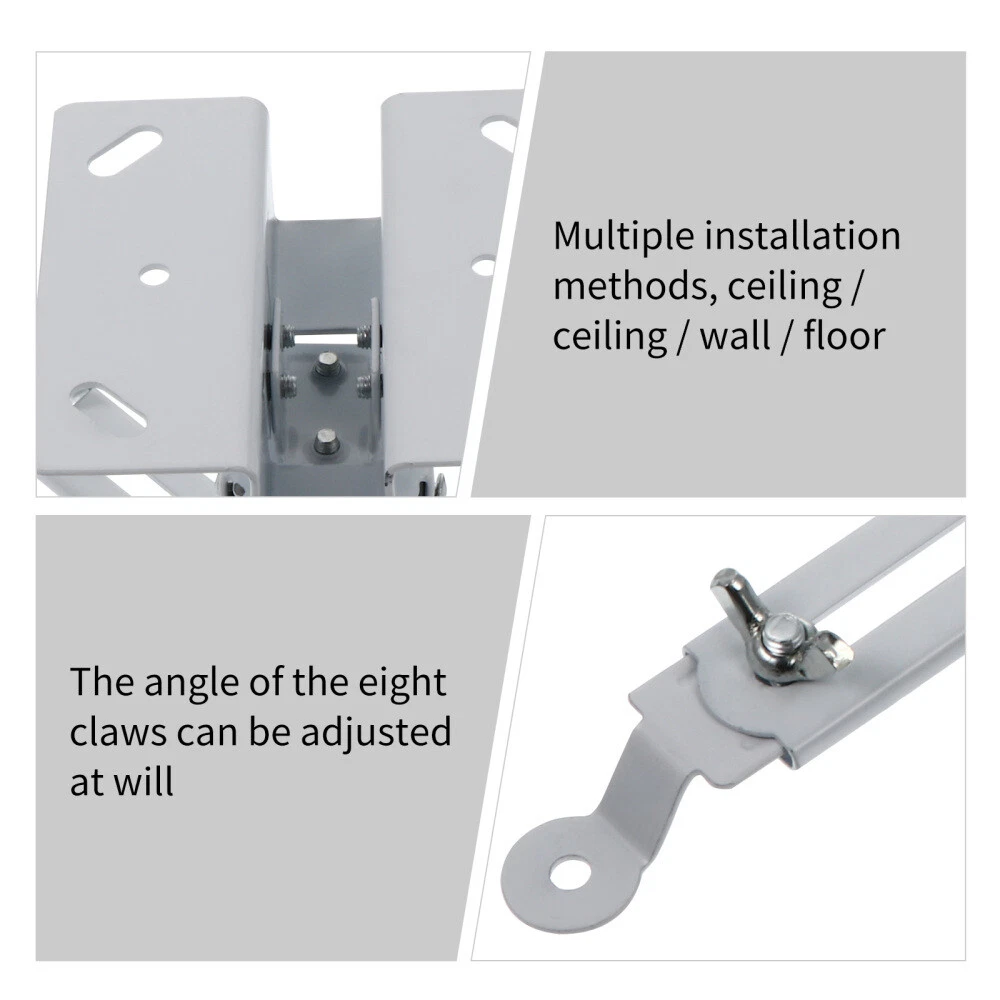 Multiple installation methods, ceiling / ceiling / wall / floor

The angle of the eight claws can be adjusted at will