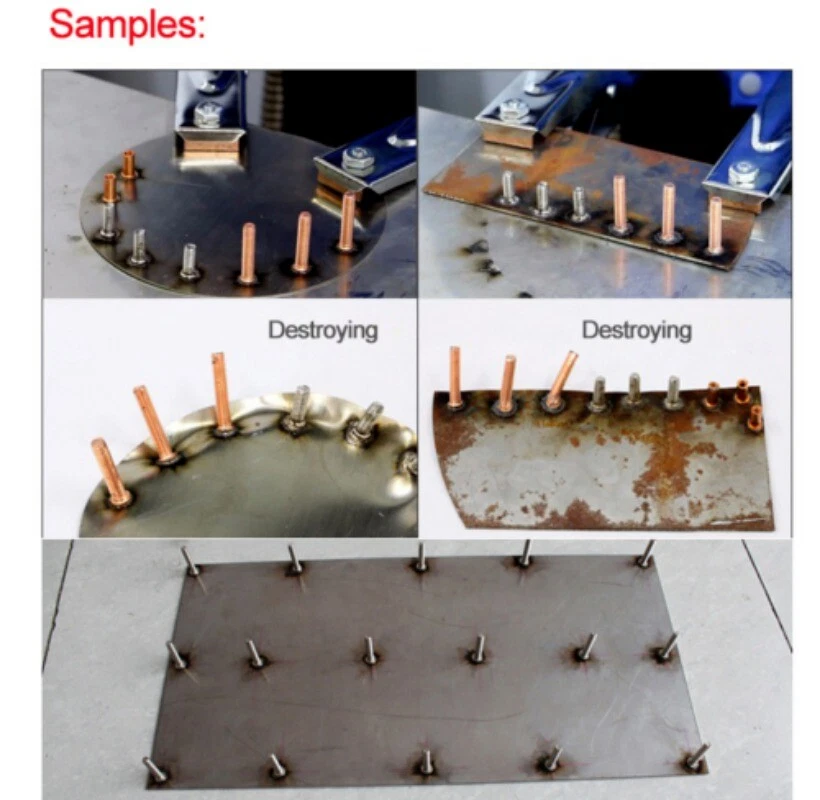 Samples:

Destroying

Destroying