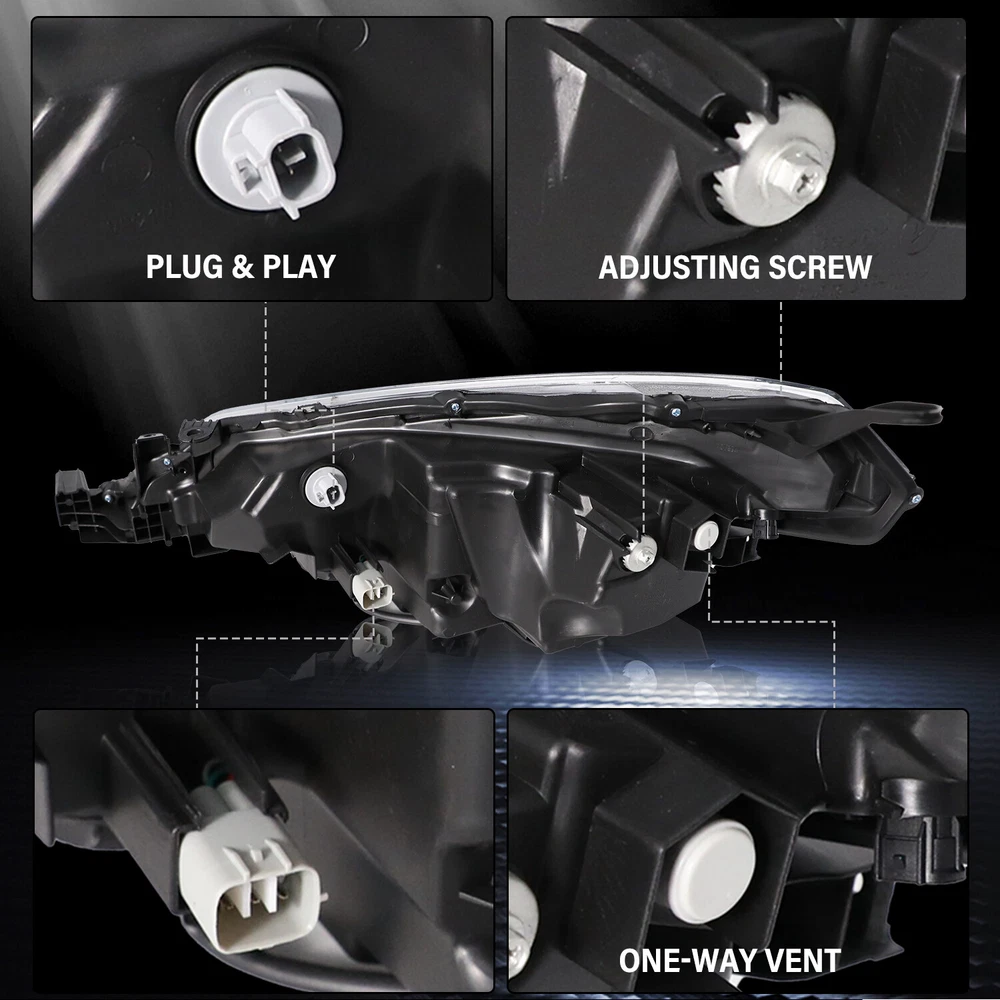 PLUG & PLAY

ADJUSTING SCREW

ONE-WAY VENT