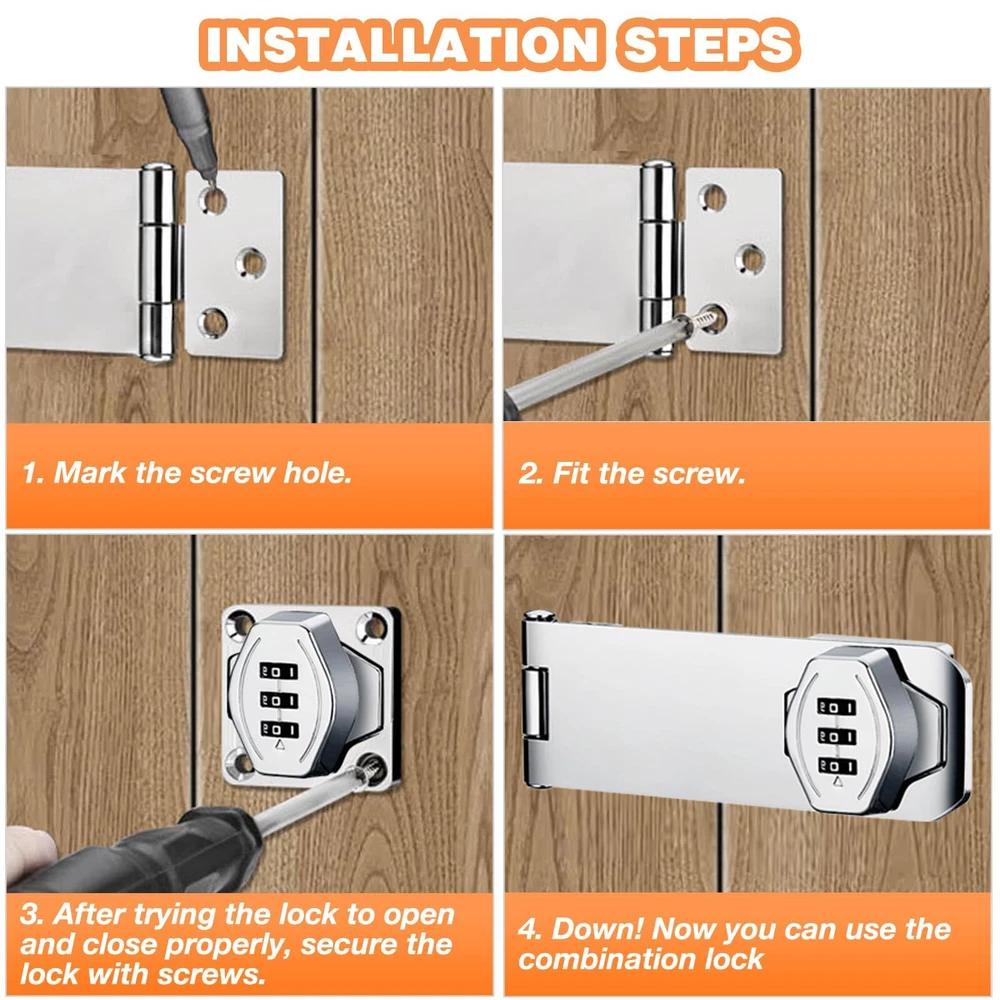 INSTALLATION STEPS

1. Mark the screw hole.

2. Fit the screw.

3. After trying the lock to open and close properly, secure the lock with screws.

4. Down! Now you can use the combination lock