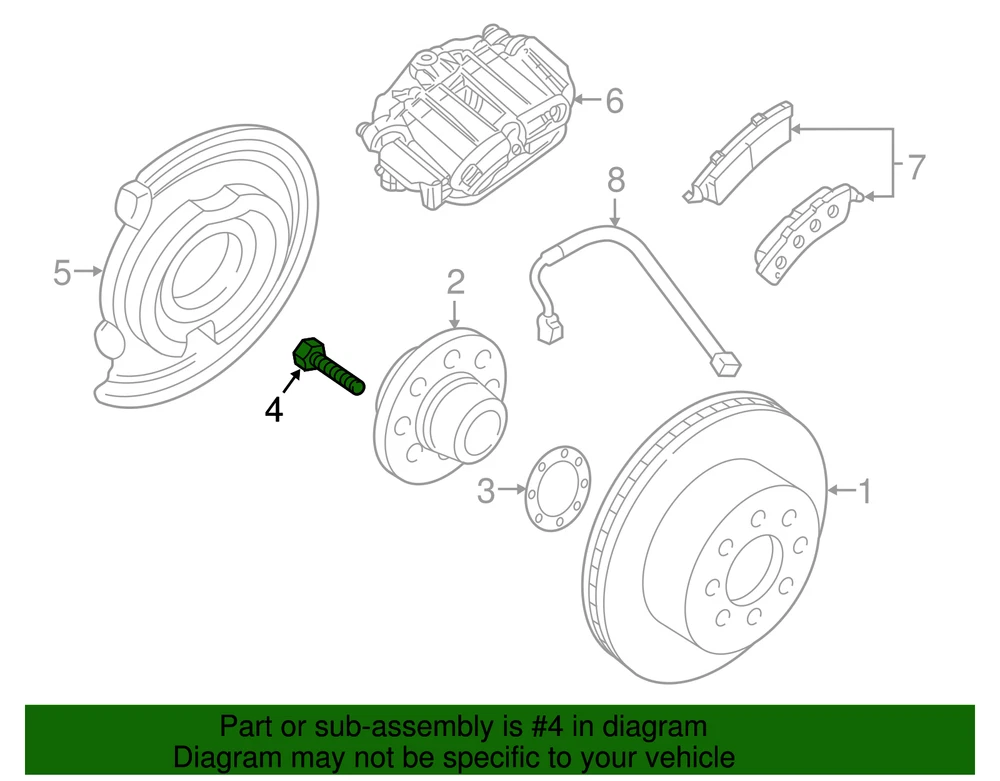 6
7
8
5
2
4
3
1

Part or sub-assembly is #4 in diagram
Diagram may not be specific to your vehicle