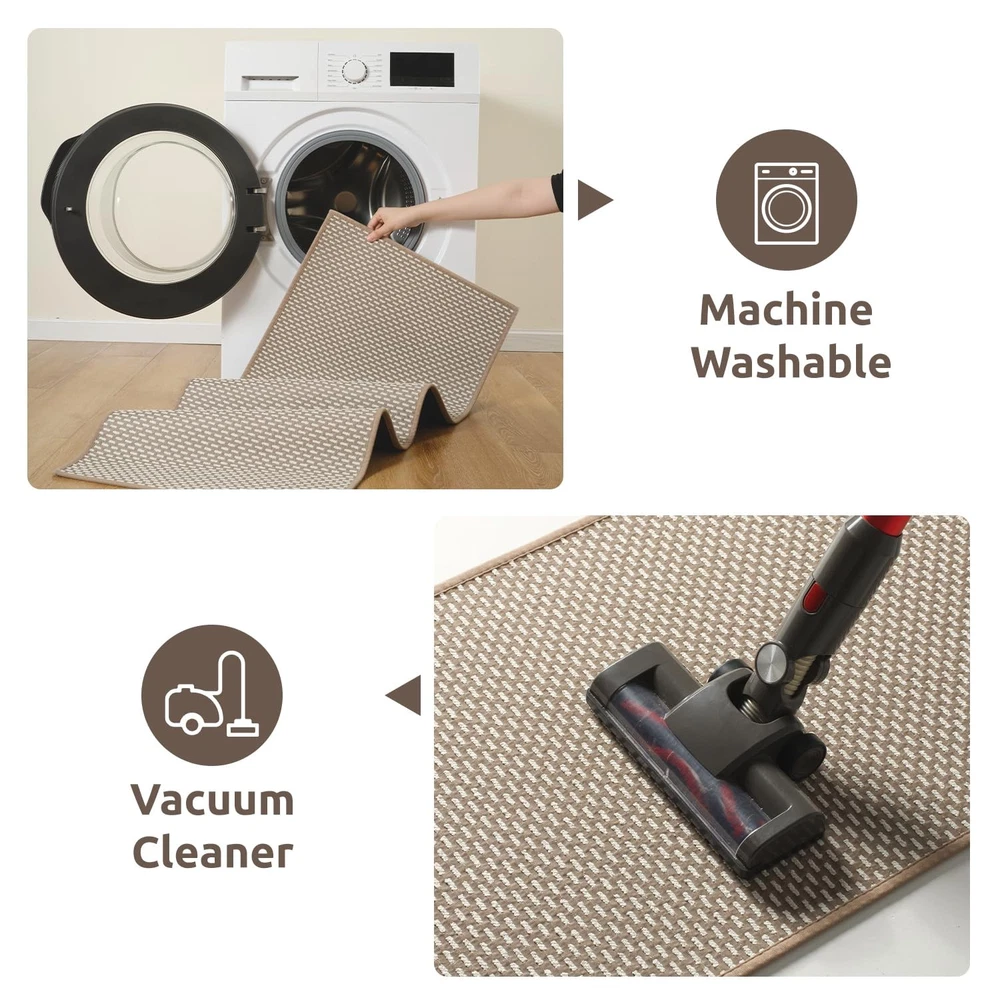 Machine Washable

Vacuum Cleaner