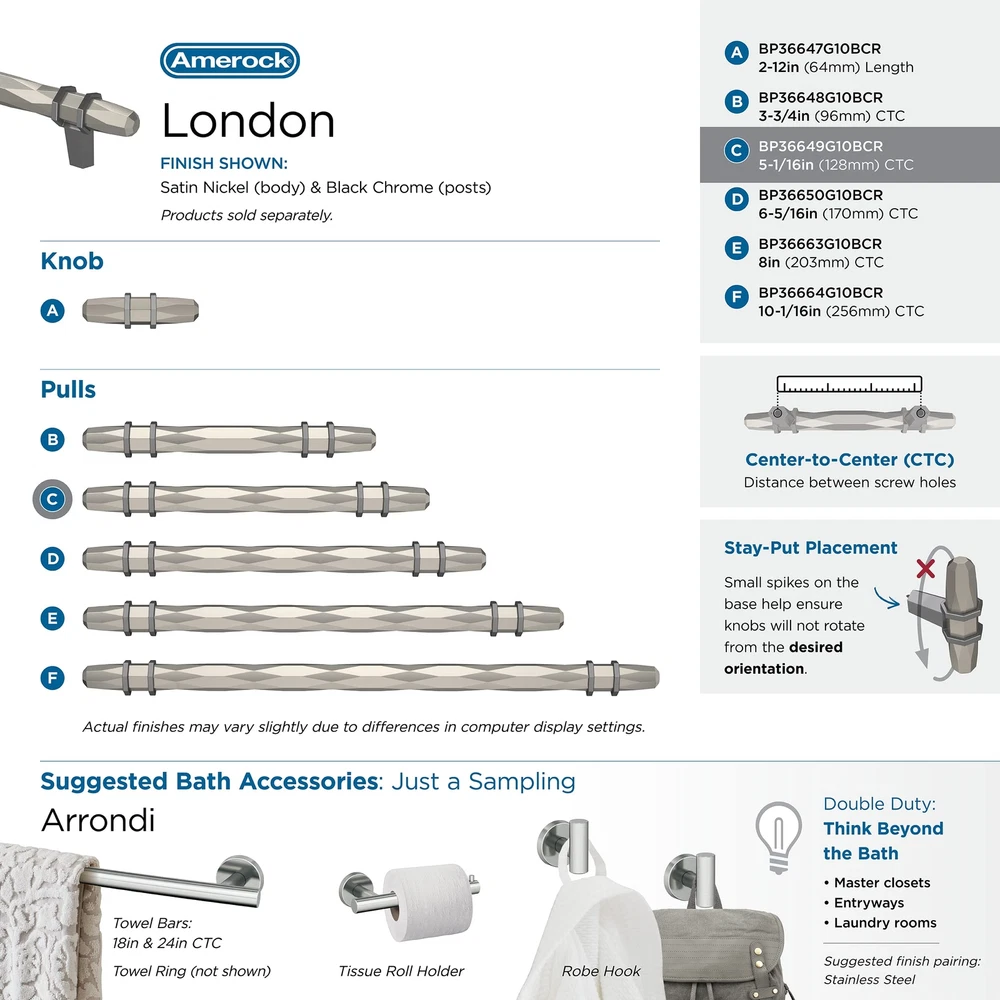 Amerock

London

FINISH SHOWN:
Satin Nickel (body) & Black Chrome (posts)
Products sold separately.

Knob

A

Pulls

B

C

D

E

F

Actual finishes may vary slightly due to differences in computer display settings.

A BP36647G10BCR
2-12in (64mm) Length

B BP36648G10BCR
3-3/4in (96mm) CTC

C BP36649G10BCR
5-1/16in (128mm) CTC

D BP36650G10BCR
6-5/16in (170mm) CTC

E BP36663G10BCR
8in (203mm) CTC

F BP36664G10BCR
10-1/16in (256mm) CTC

Center-to-Center (CTC)
Distance between screw holes

Stay-Put Placement

Small spikes on the base help ensure knobs will not rotate from the desired orientation.

Suggested Bath Accessories: Just a Sampling

Arrondi

Towel Bars:
18in & 24in CTC

Towel Ring (not shown)

Tissue Roll Holder

Robe Hook

Double Duty:
Think Beyond the Bath

• Master closets
• Entryways
• Laundry rooms

Suggested finish pairing:
Stainless Steel