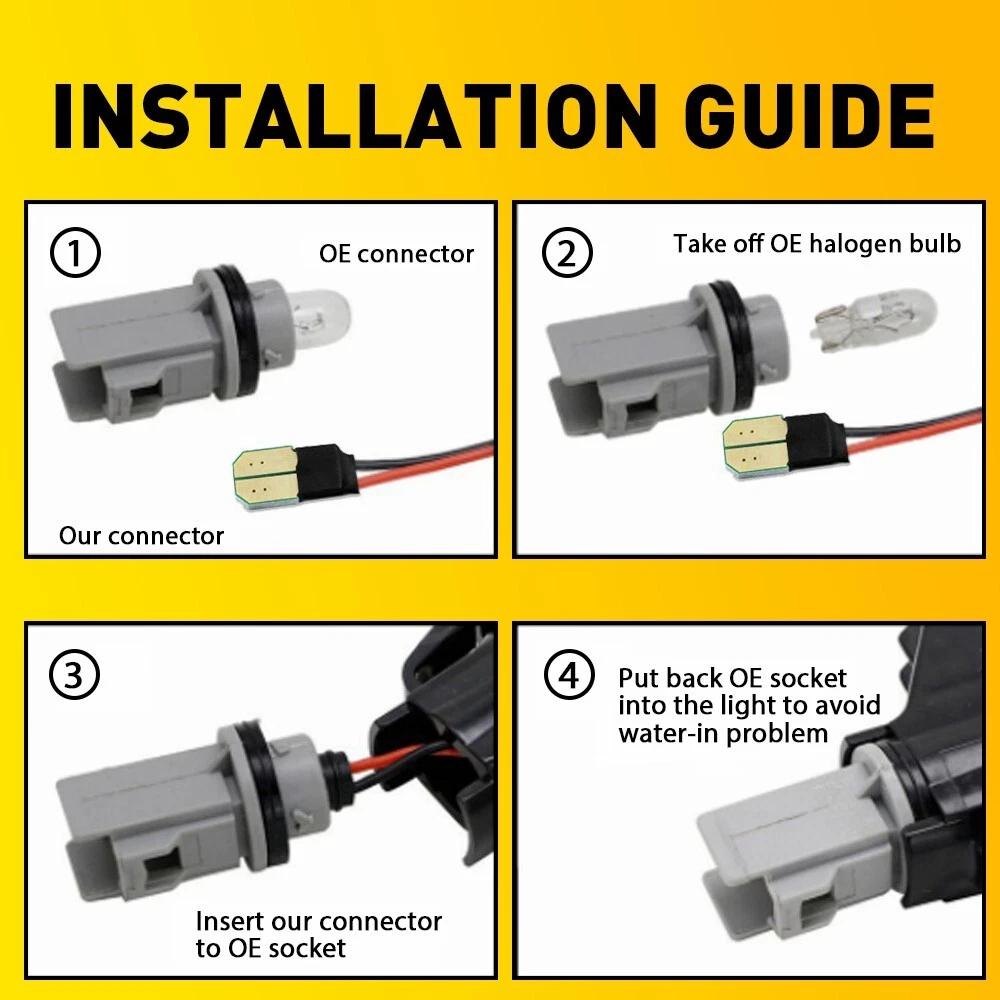 INSTALLATION GUIDE

① OE connector

Our connector

② Take off OE halogen bulb

③ Insert our connector to OE socket

④ Put back OE socket into the light to avoid water-in problem