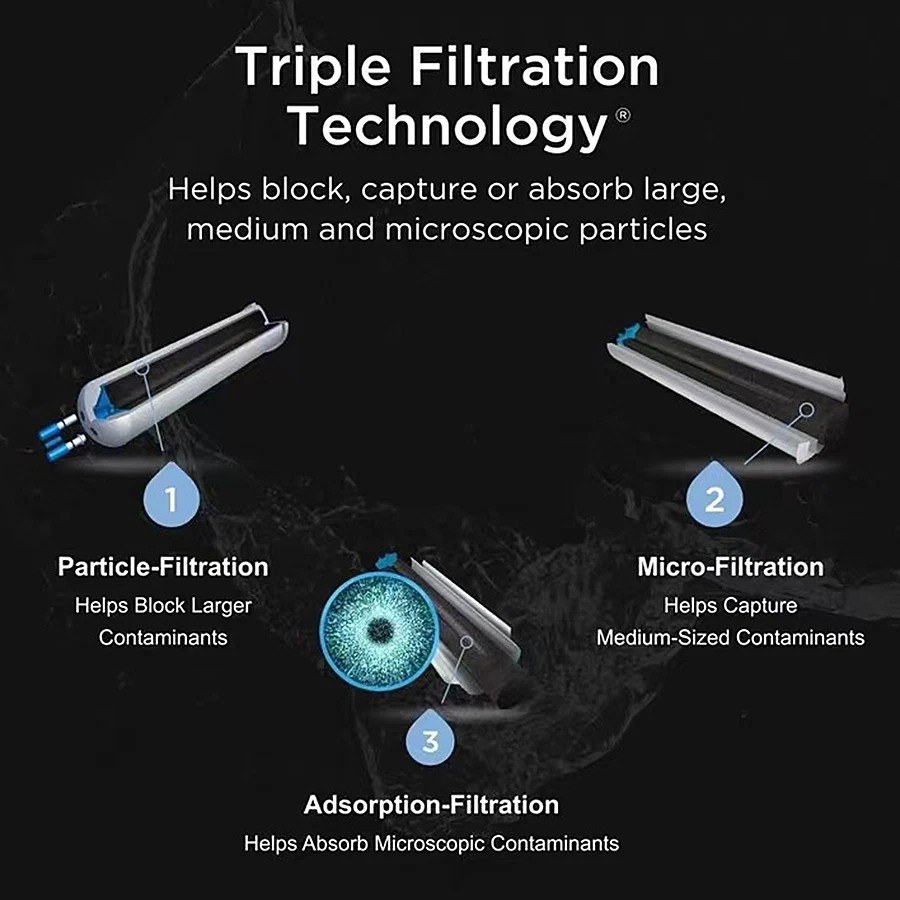 Triple Filtration Technology®

Helps block, capture or absorb large, medium and microscopic particles

1

Particle-Filtration
Helps Block Larger Contaminants

2

Micro-Filtration
Helps Capture Medium-Sized Contaminants

3

Adsorption-Filtration
Helps Absorb Microscopic Contaminants