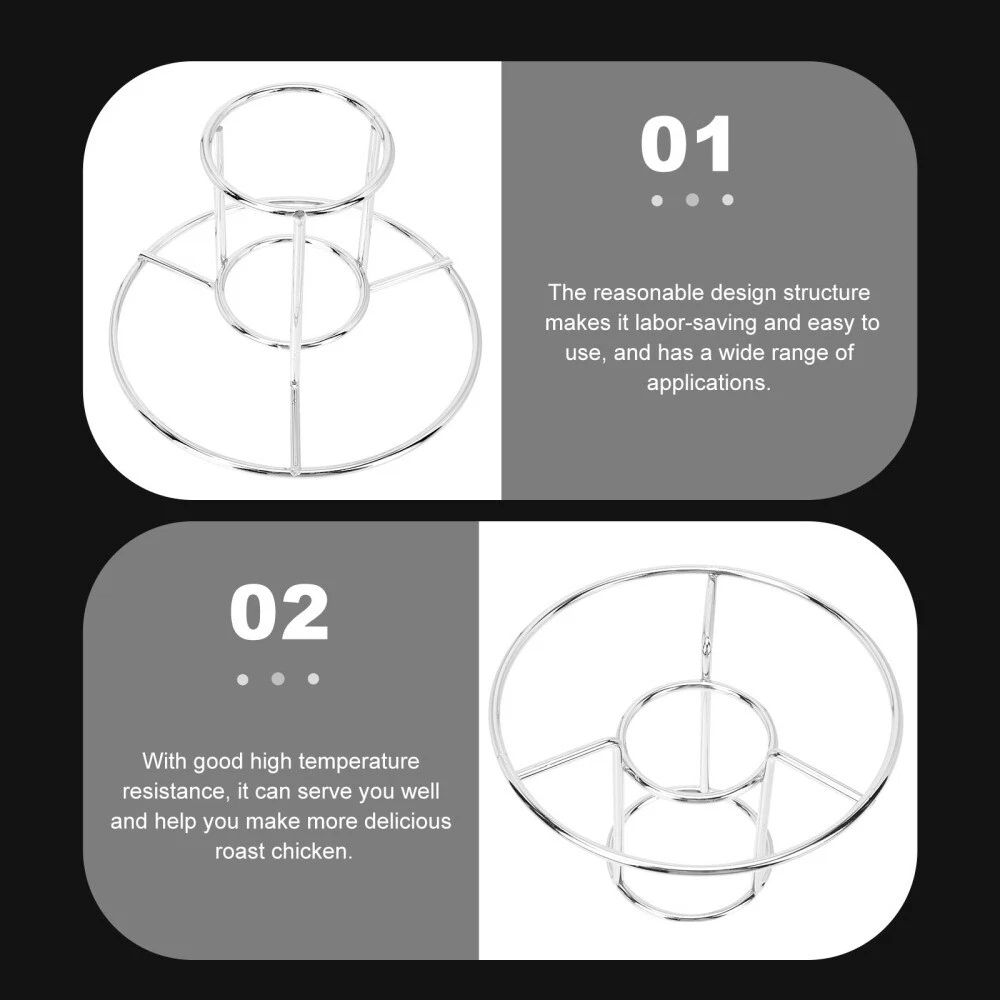 01

The reasonable design structure makes it labor-saving and easy to use, and has a wide range of applications.

02

With good high temperature resistance, it can serve you well and help you make more delicious roast chicken.