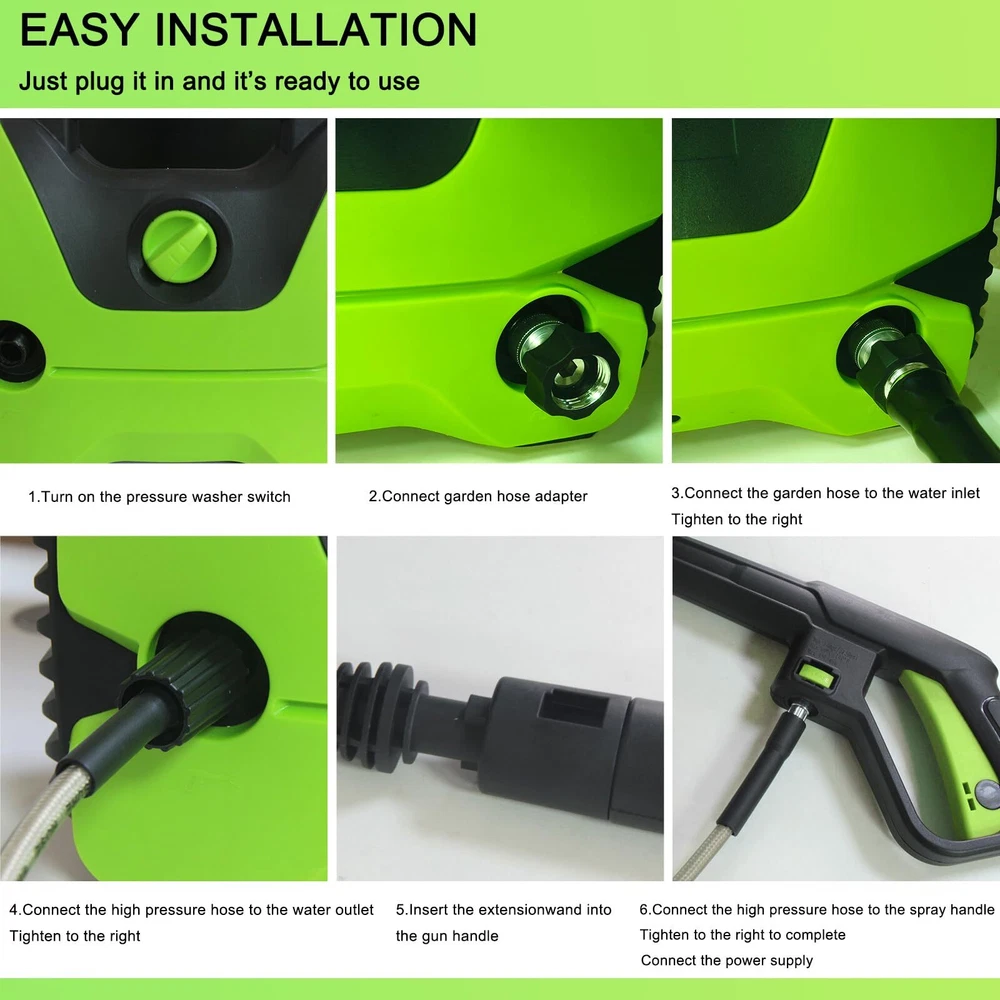 EASY INSTALLATION

Just plug it in and it's ready to use

1.Turn on the pressure washer switch

2.Connect garden hose adapter

3.Connect the garden hose to the water inlet
Tighten to the right

4.Connect the high pressure hose to the water outlet
Tighten to the right

5.Insert the extensionwand into the gun handle

6.Connect the high pressure hose to the spray handle
Tighten to the right to complete
Connect the power supply