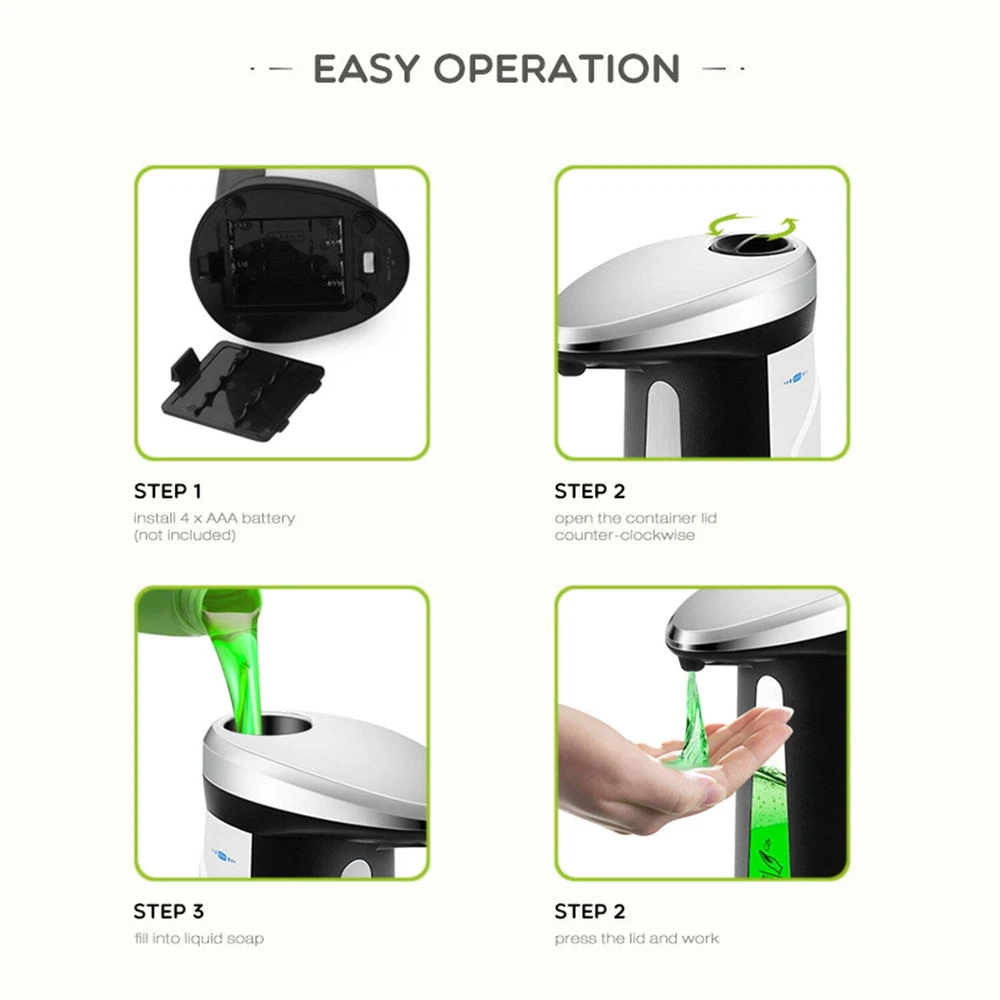 EASY OPERATION

STEP 1
install 4 x AAA battery (not included)

STEP 2
open the container lid counter-clockwise

STEP 3
fill into liquid soap

STEP 2
press the lid and work