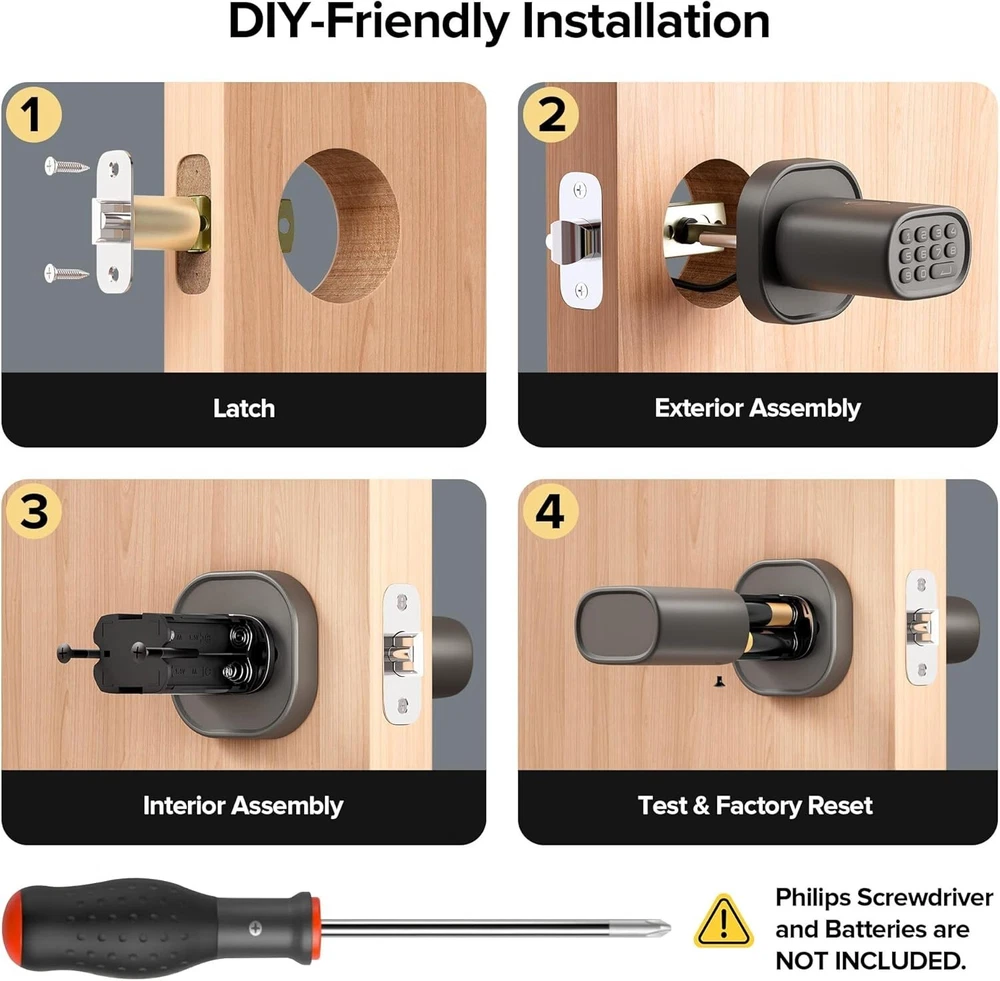 DIY-Friendly Installation

1

Latch

2

Exterior Assembly

3

Interior Assembly

4

Test & Factory Reset

Philips Screwdriver and Batteries are NOT INCLUDED.