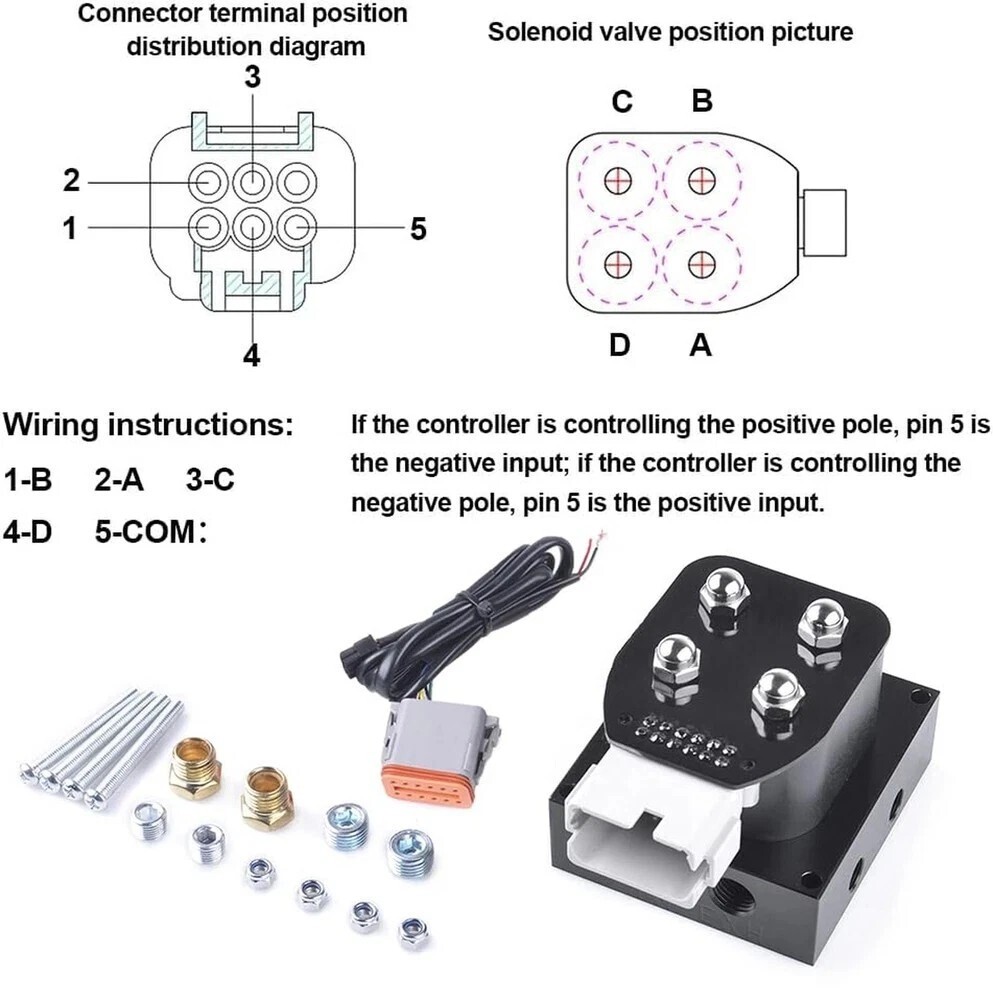 Connector terminal position distribution diagram

3

2

1

5

4

Solenoid valve position picture

C B

D A

Wiring instructions:

1-B 2-A 3-C

4-D 5-COM:

If the controller is controlling the positive pole, pin 5 is the negative input; if the controller is controlling the negative pole, pin 5 is the positive input.