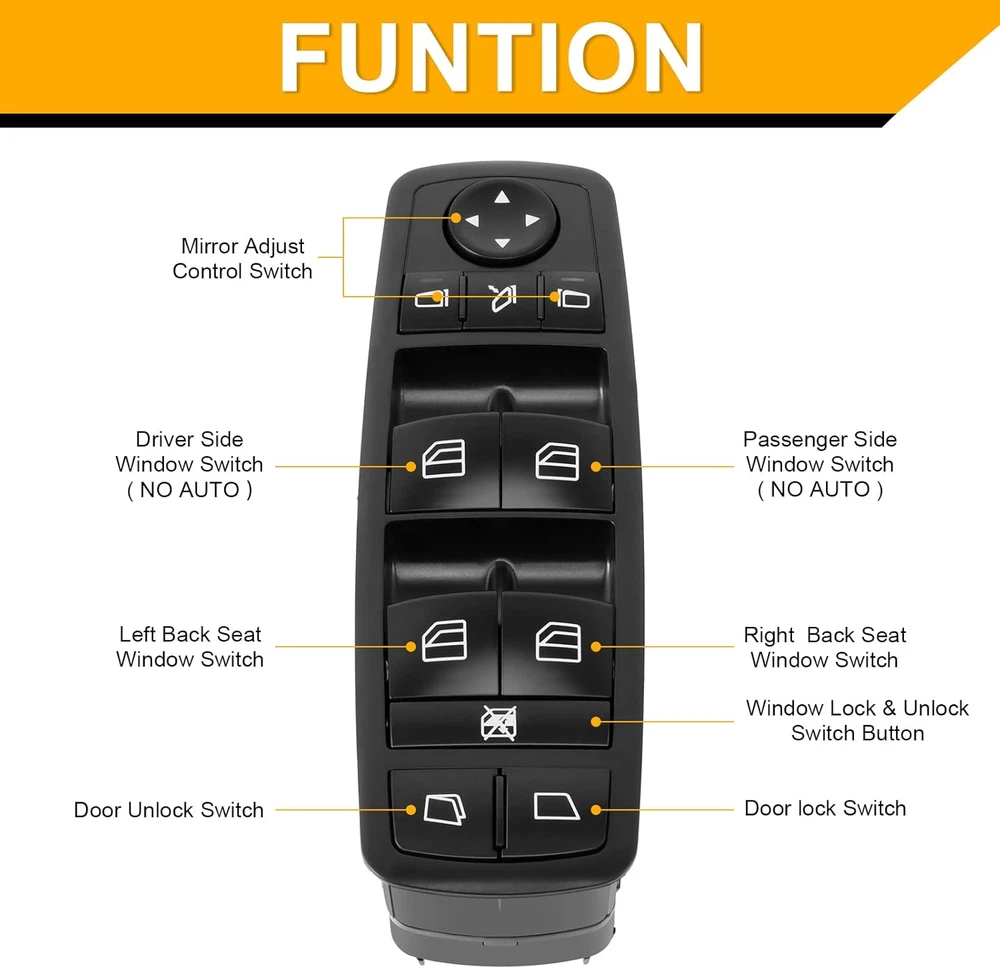 FUNTION

Mirror Adjust Control Switch

Driver Side Window Switch ( NO AUTO )

Passenger Side Window Switch ( NO AUTO )

Left Back Seat Window Switch

Right Back Seat Window Switch

Window Lock & Unlock Switch Button

Door Unlock Switch

Door lock Switch