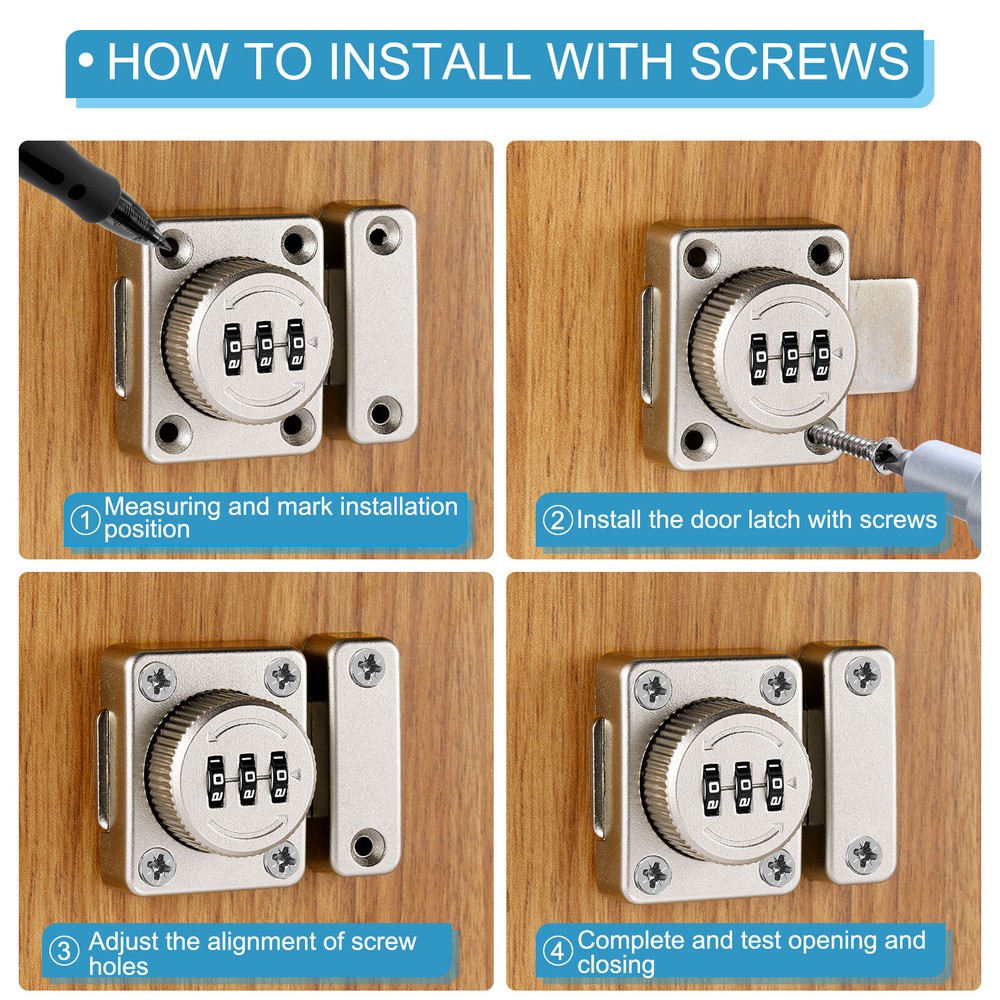 • HOW TO INSTALL WITH SCREWS

① Measuring and mark installation position

② Install the door latch with screws

③ Adjust the alignment of screw holes

④ Complete and test opening and closing