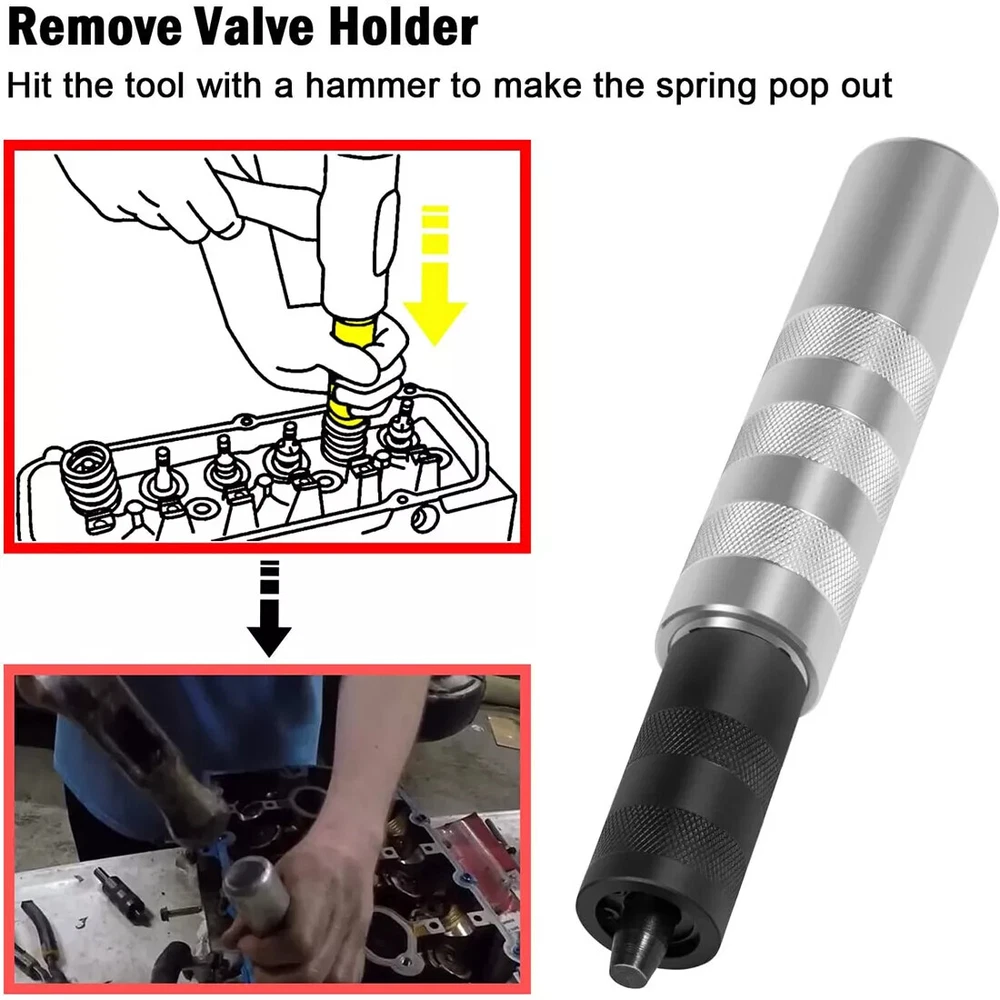 Remove Valve Holder

Hit the tool with a hammer to make the spring pop out