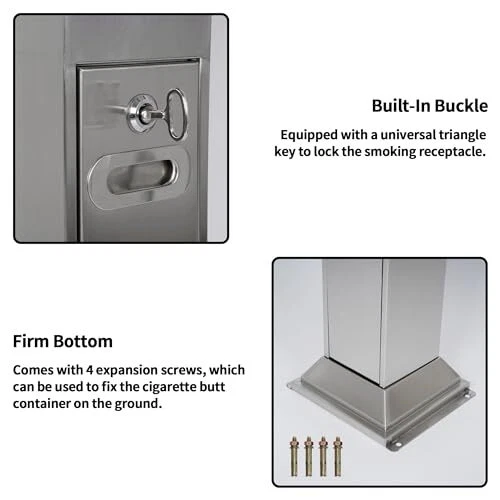 Built-In Buckle

Equipped with a universal triangle key to lock the smoking receptacle.

Firm Bottom

Comes with 4 expansion screws, which can be used to fix the cigarette butt container on the ground.