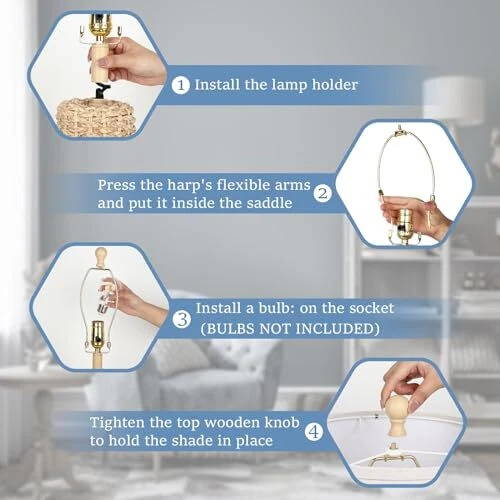 1 Install the lamp holder

Press the harp's flexible arms and put it inside the saddle 2

3 Install a bulb: on the socket (BULBS NOT INCLUDED)

Tighten the top wooden knob to hold the shade in place 4