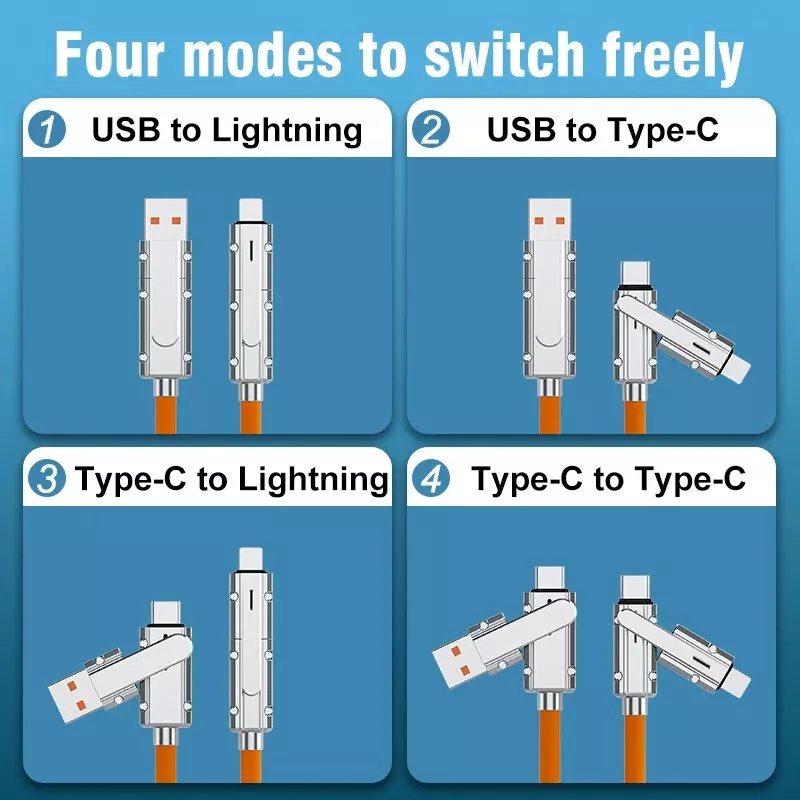 Four modes to switch freely

1 USB to Lightning

2 USB to Type-C

3 Type-C to Lightning

4 Type-C to Type-C