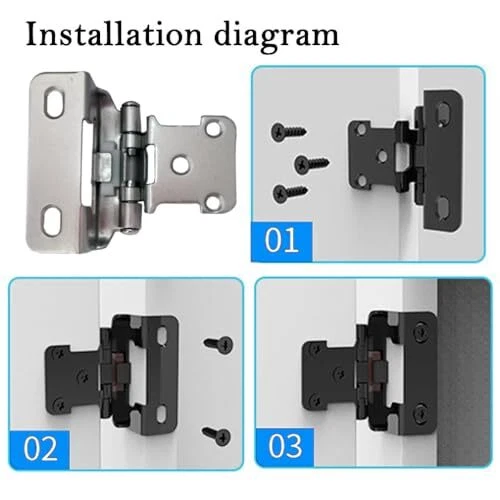 Installation diagram

01

02

03