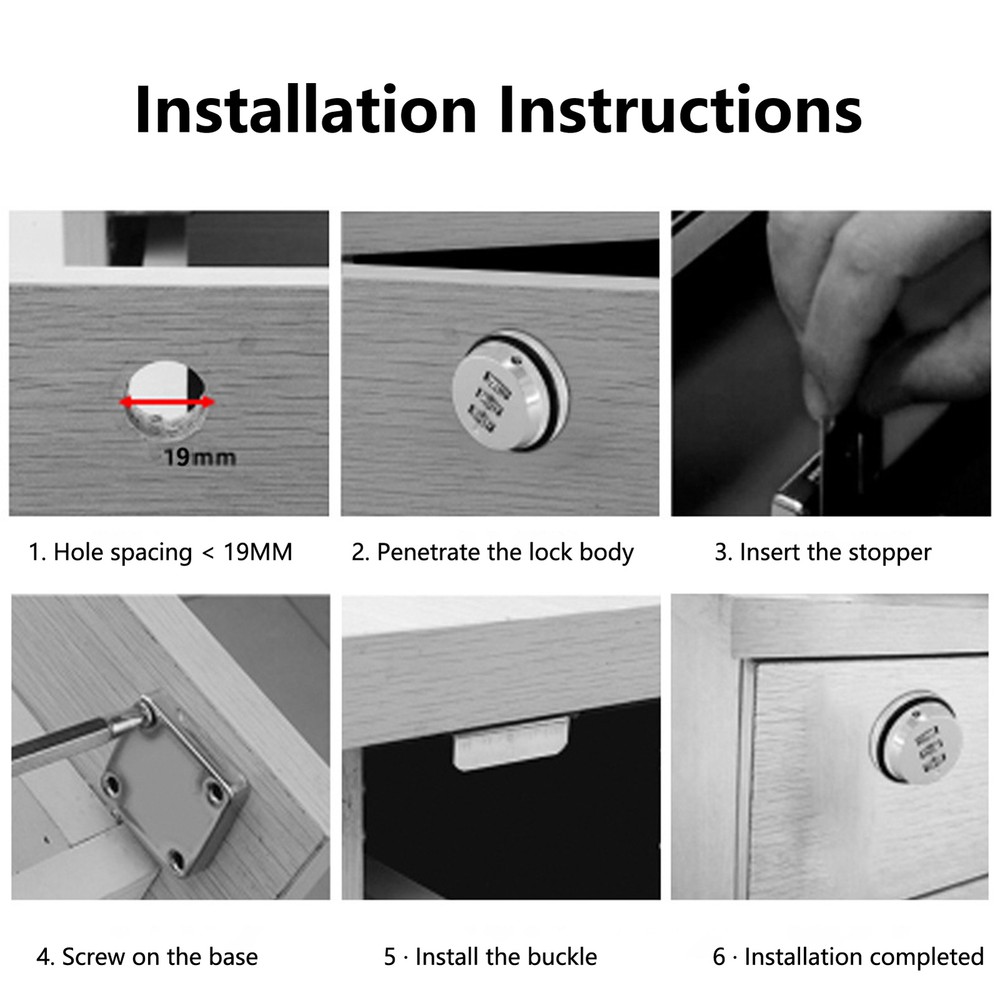 Installation Instructions

19mm

1. Hole spacing < 19MM

2. Penetrate the lock body

3. Insert the stopper

4. Screw on the base

5 · Install the buckle

6 · Installation completed