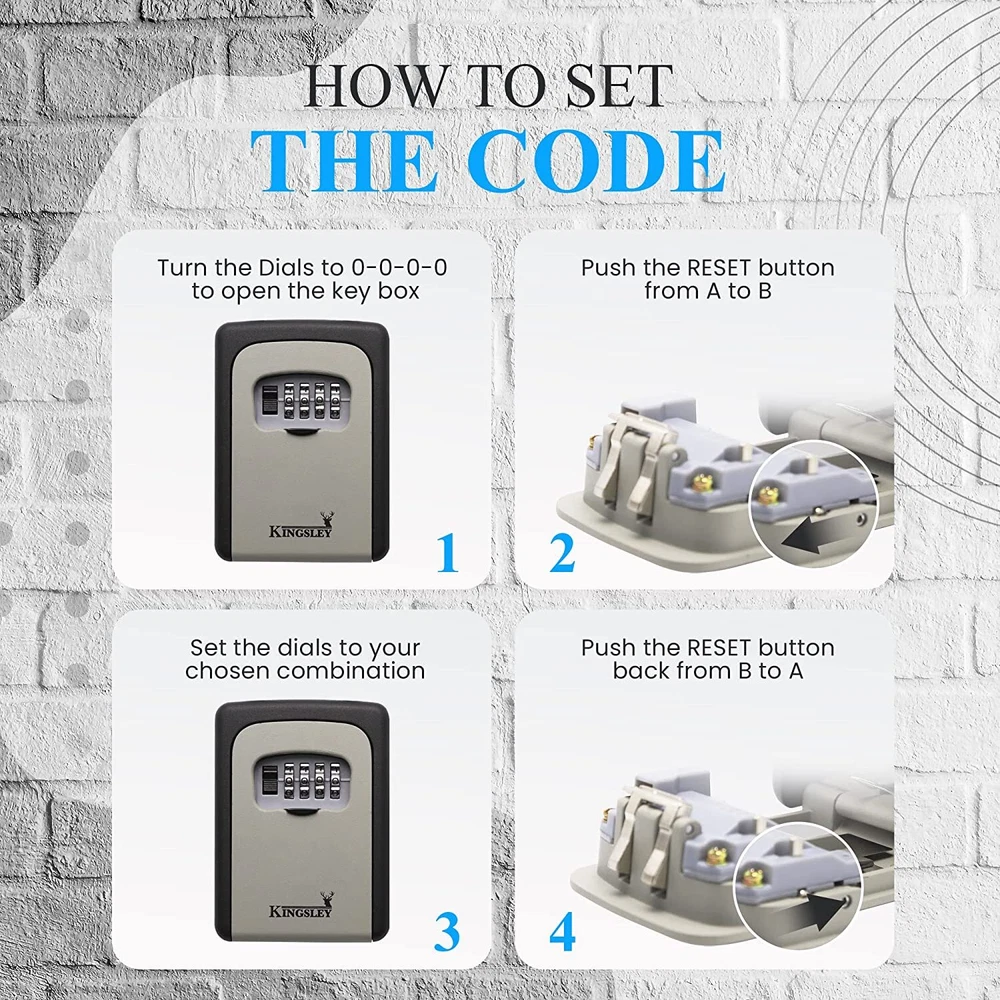 HOW TO SET
THE CODE

Turn the Dials to 0-0-0-0 to open the key box

KINGSLEY

1

Push the RESET button from A to B

2

Set the dials to your chosen combination

KINGSLEY

3

Push the RESET button back from B to A

4